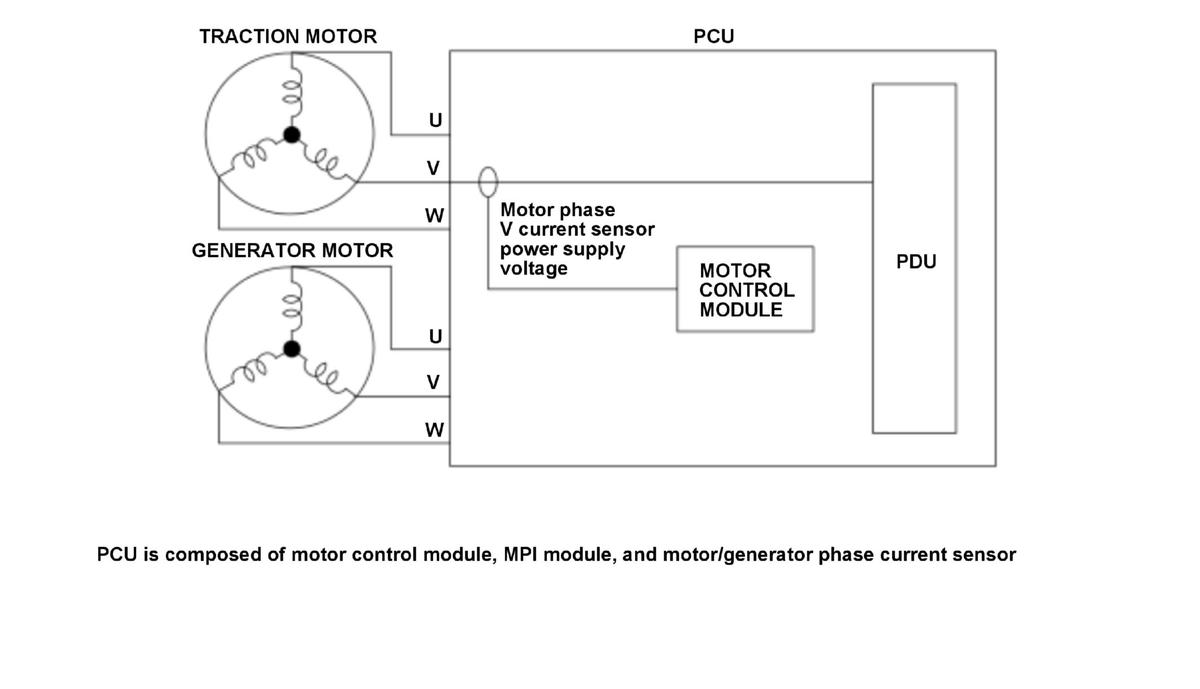 TRACTION MOTOR

PCU

U

V

W

Motor phase V current sensor power supply voltage

GENERATOR MOTOR

MOTOR CONTROL MODULE

PDU

U

V

W

PCU is composed of motor control module, MPI module, and motor/generator phase current sensor