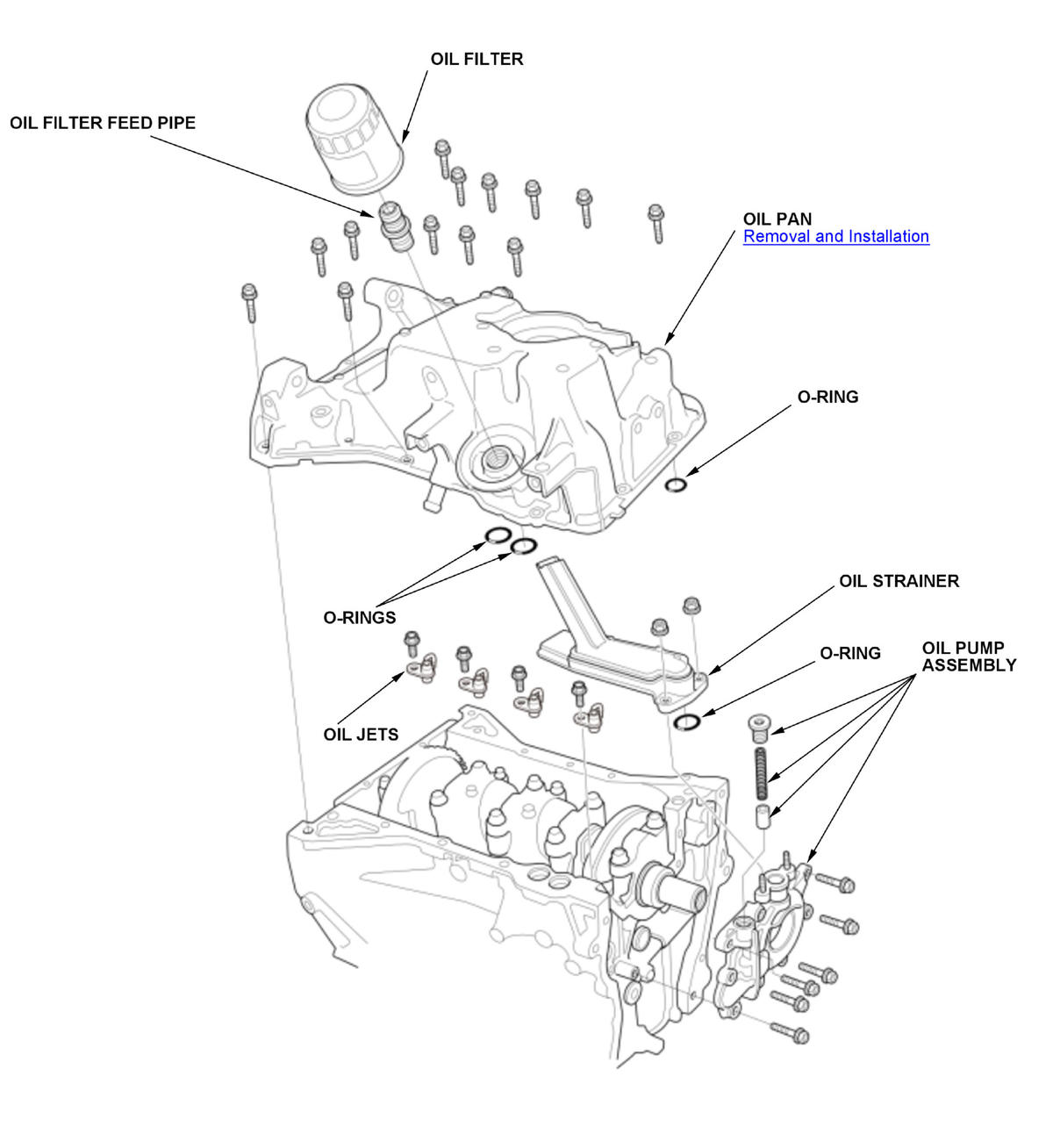 OIL FILTER

OIL FILTER FEED PIPE

OIL PAN
Removal and Installation

O-RING

O-RINGS

OIL STRAINER

O-RING

OIL PUMP ASSEMBLY

OIL JETS