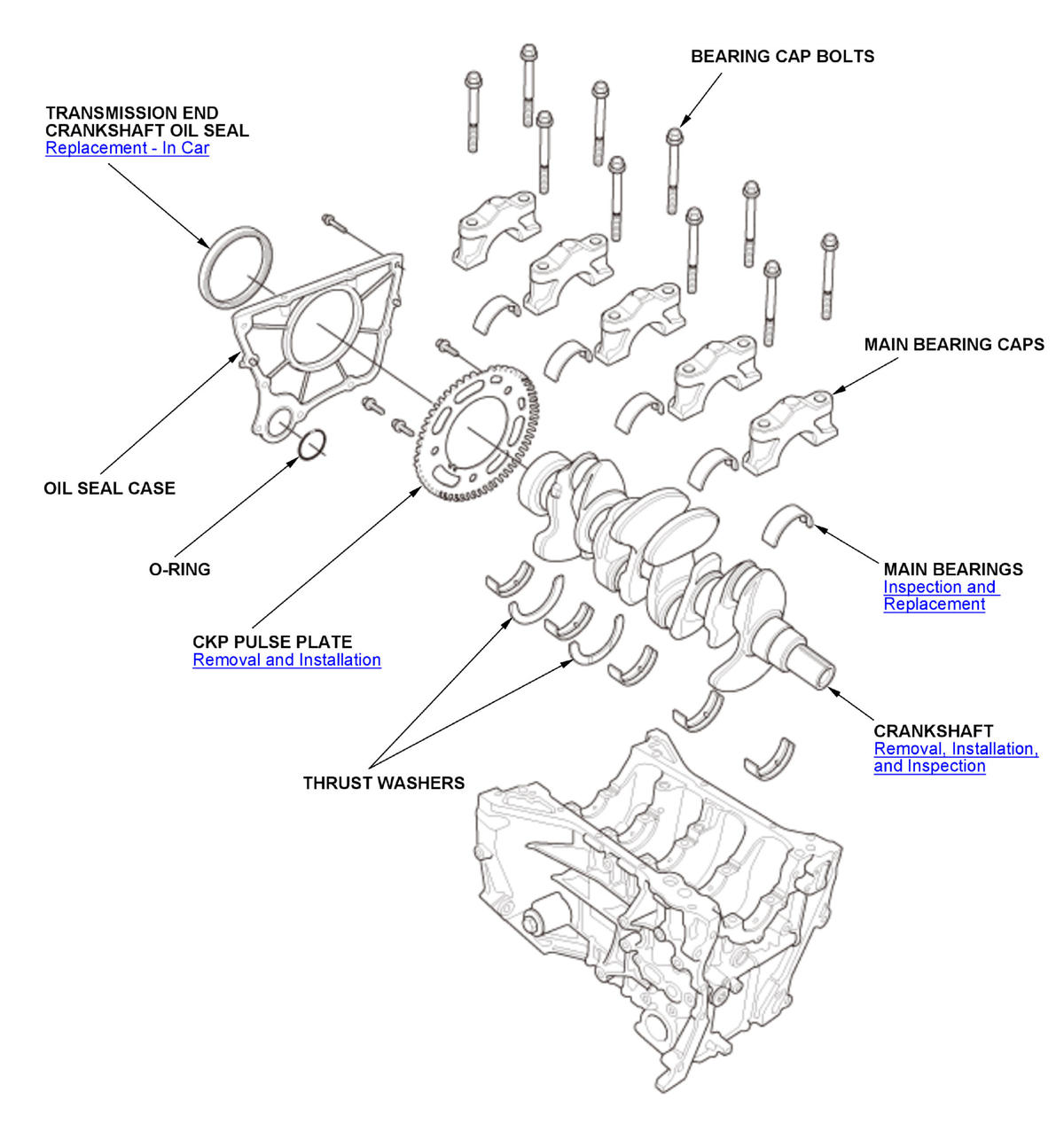 BEARING CAP BOLTS

TRANSMISSION END CRANKSHAFT OIL SEAL
Replacement - In Car

MAIN BEARING CAPS

OIL SEAL CASE

O-RING

MAIN BEARINGS
Inspection and Replacement

CKP PULSE PLATE
Removal and Installation

CRANKSHAFT
Removal, Installation, and Inspection

THRUST WASHERS