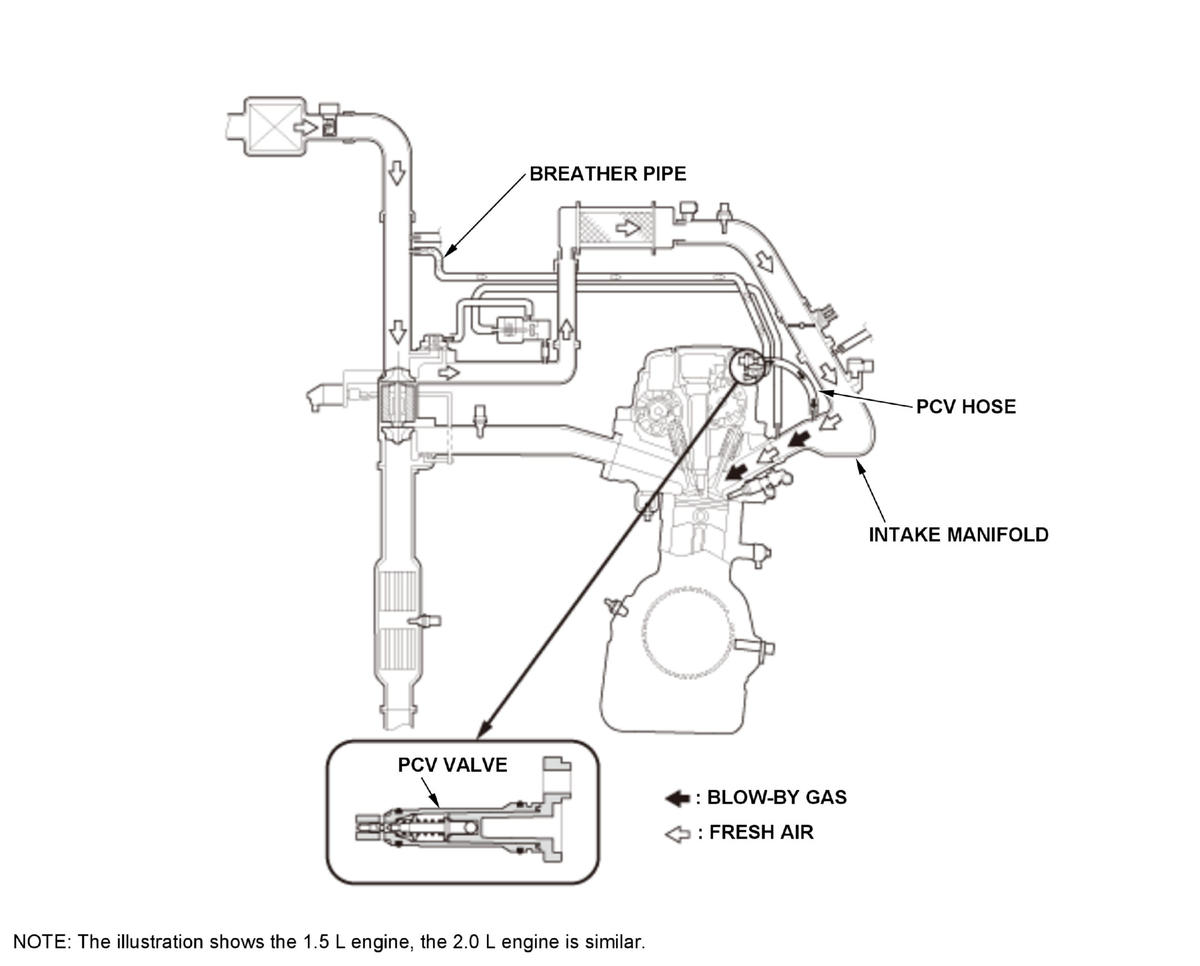 BREATHER PIPE

PCV HOSE

INTAKE MANIFOLD

PCV VALVE

: BLOW-BY GAS

: FRESH AIR

NOTE: The illustration shows the 1.5 L engine, the 2.0 L engine is similar.