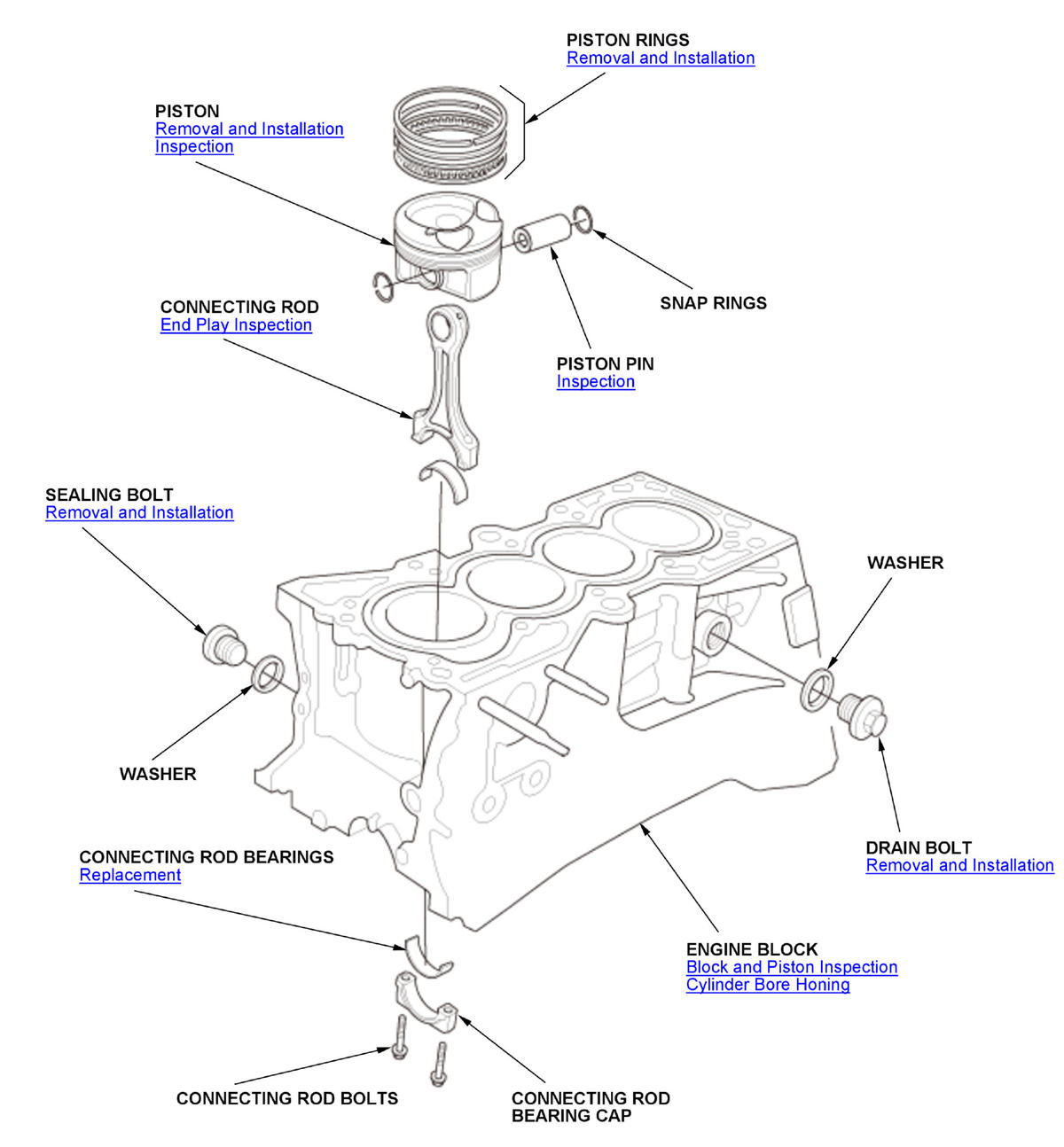 PISTON RINGS
Removal and Installation

PISTON
Removal and Installation
Inspection

CONNECTING ROD
End Play Inspection

SNAP RINGS

PISTON PIN
Inspection

SEALING BOLT
Removal and Installation

WASHER

WASHER

DRAIN BOLT
Removal and Installation

CONNECTING ROD BEARINGS
Replacement

ENGINE BLOCK
Block and Piston Inspection
Cylinder Bore Honing

CONNECTING ROD BOLTS

CONNECTING ROD
BEARING CAP