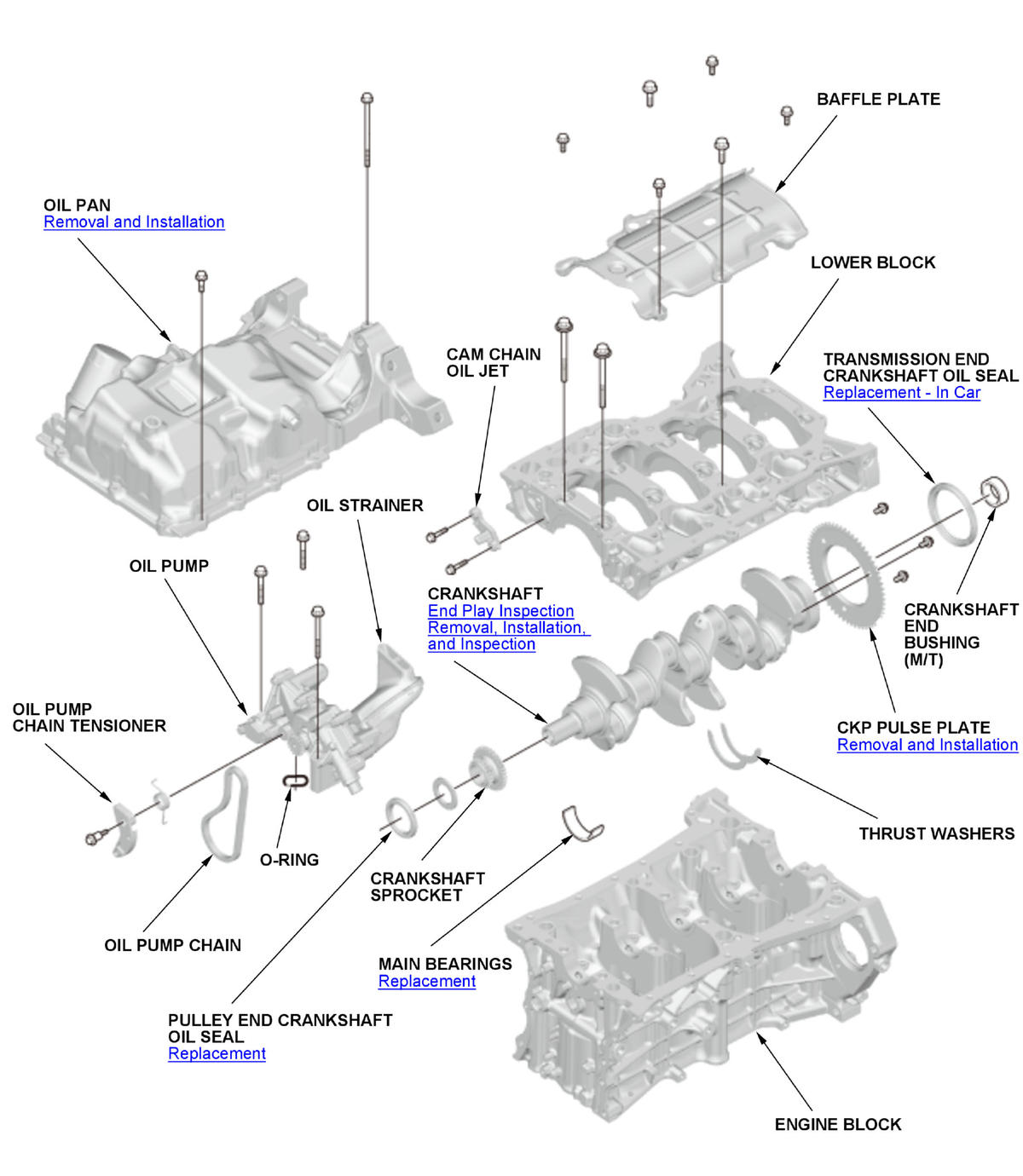 BAFFLE PLATE

OIL PAN
Removal and Installation

LOWER BLOCK

CAM CHAIN OIL JET

TRANSMISSION END CRANKSHAFT OIL SEAL
Replacement - In Car

OIL STRAINER

OIL PUMP

CRANKSHAFT
End Play Inspection
Removal, Installation, and Inspection

CRANKSHAFT END BUSHING (M/T)

OIL PUMP CHAIN TENSIONER

CKP PULSE PLATE
Removal and Installation

THRUST WASHERS

O-RING

CRANKSHAFT SPROCKET

OIL PUMP CHAIN

MAIN BEARINGS
Replacement

PULLEY END CRANKSHAFT OIL SEAL
Replacement

ENGINE BLOCK