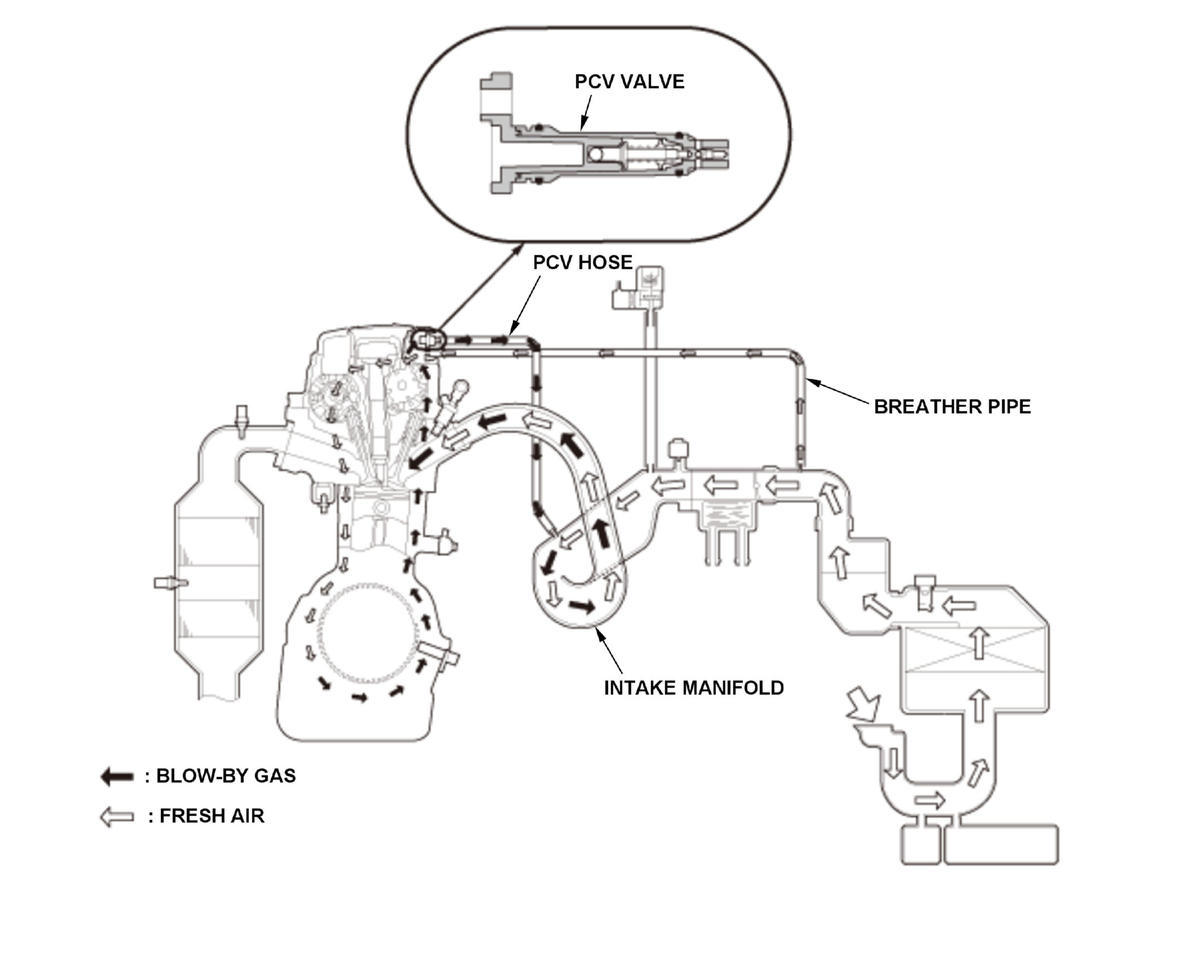 PCV VALVE

PCV HOSE

BREATHER PIPE

INTAKE MANIFOLD

: BLOW-BY GAS

: FRESH AIR