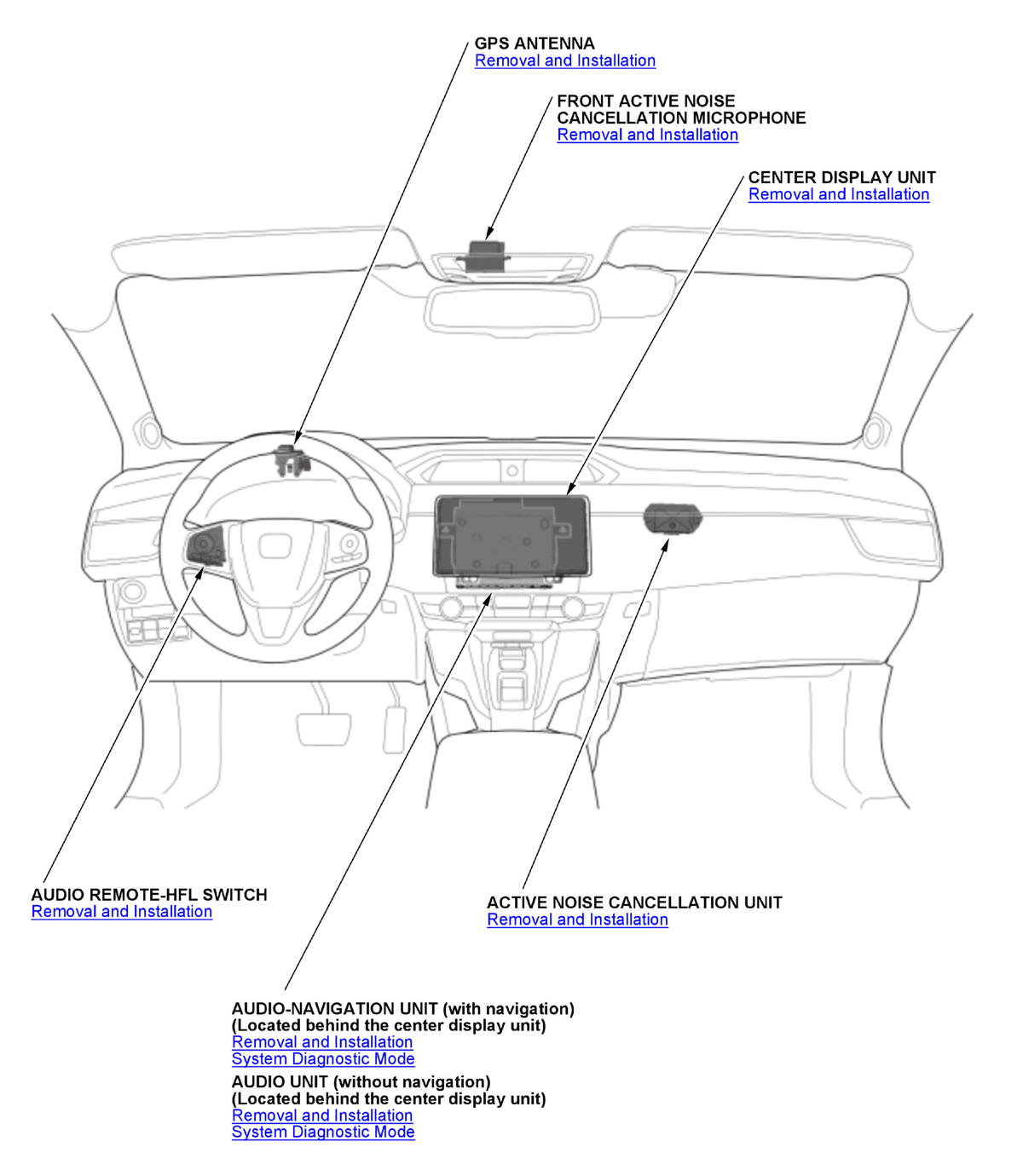 GPS ANTENNA
Removal and Installation

FRONT ACTIVE NOISE CANCELLATION MICROPHONE
Removal and Installation

CENTER DISPLAY UNIT
Removal and Installation

AUDIO REMOTE-HFL SWITCH
Removal and Installation

ACTIVE NOISE CANCELLATION UNIT
Removal and Installation

AUDIO-NAVIGATION UNIT (with navigation)
(Located behind the center display unit)
Removal and Installation
System Diagnostic Mode

AUDIO UNIT (without navigation)
(Located behind the center display unit)
Removal and Installation
System Diagnostic Mode