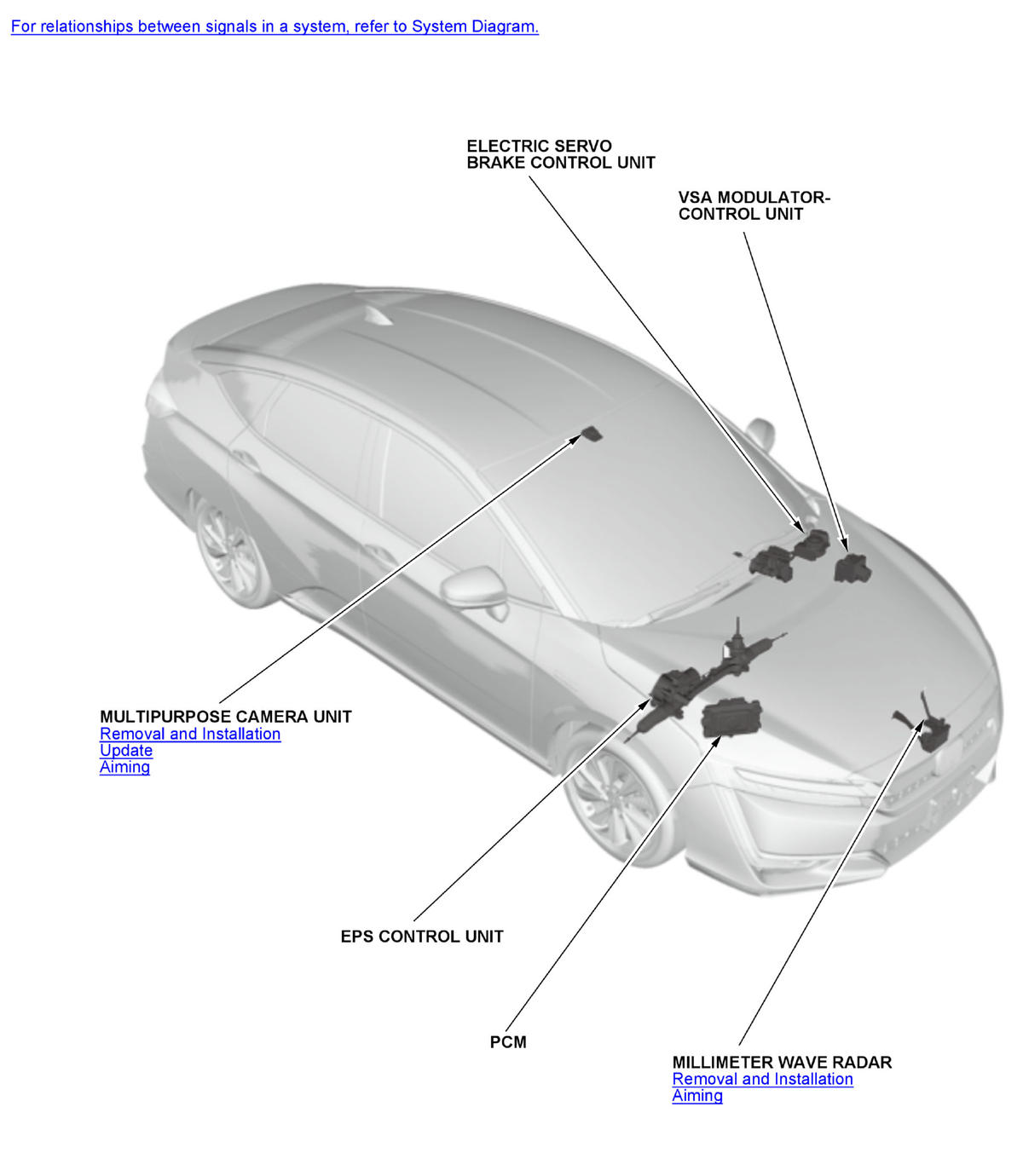 For relationships between signals in a system, refer to System Diagram.

ELECTRIC SERVO BRAKE CONTROL UNIT

VSA MODULATOR-CONTROL UNIT

MULTIPURPOSE CAMERA UNIT
Removal and Installation
Update
Aiming

EPS CONTROL UNIT

PCM

MILLIMETER WAVE RADAR
Removal and Installation
Aiming