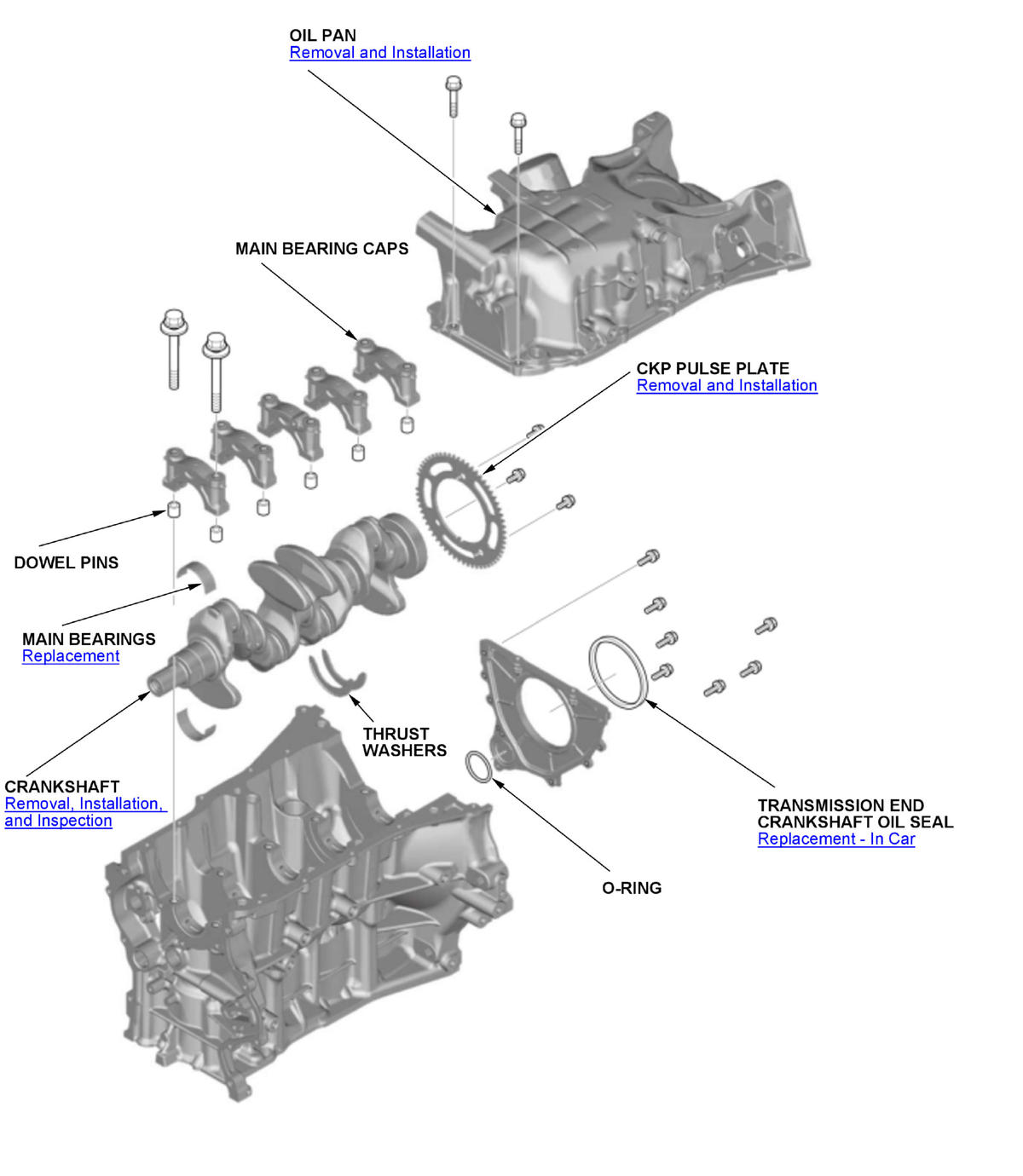 OIL PAN
Removal and Installation

MAIN BEARING CAPS

CKP PULSE PLATE
Removal and Installation

DOWEL PINS

MAIN BEARINGS
Replacement

THRUST WASHERS

CRANKSHAFT
Removal, Installation, and Inspection

TRANSMISSION END CRANKSHAFT OIL SEAL
Replacement - In Car

O-RING