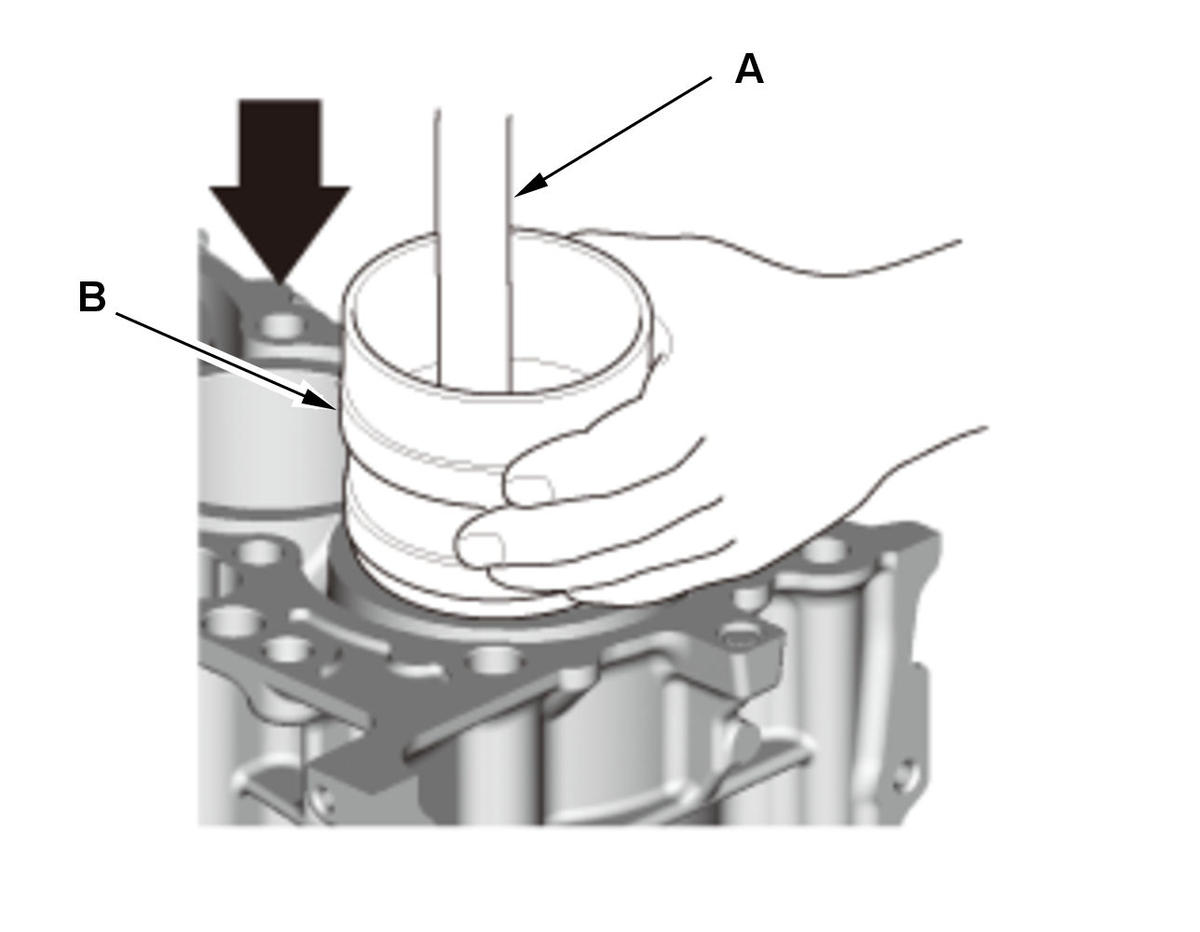 A
B