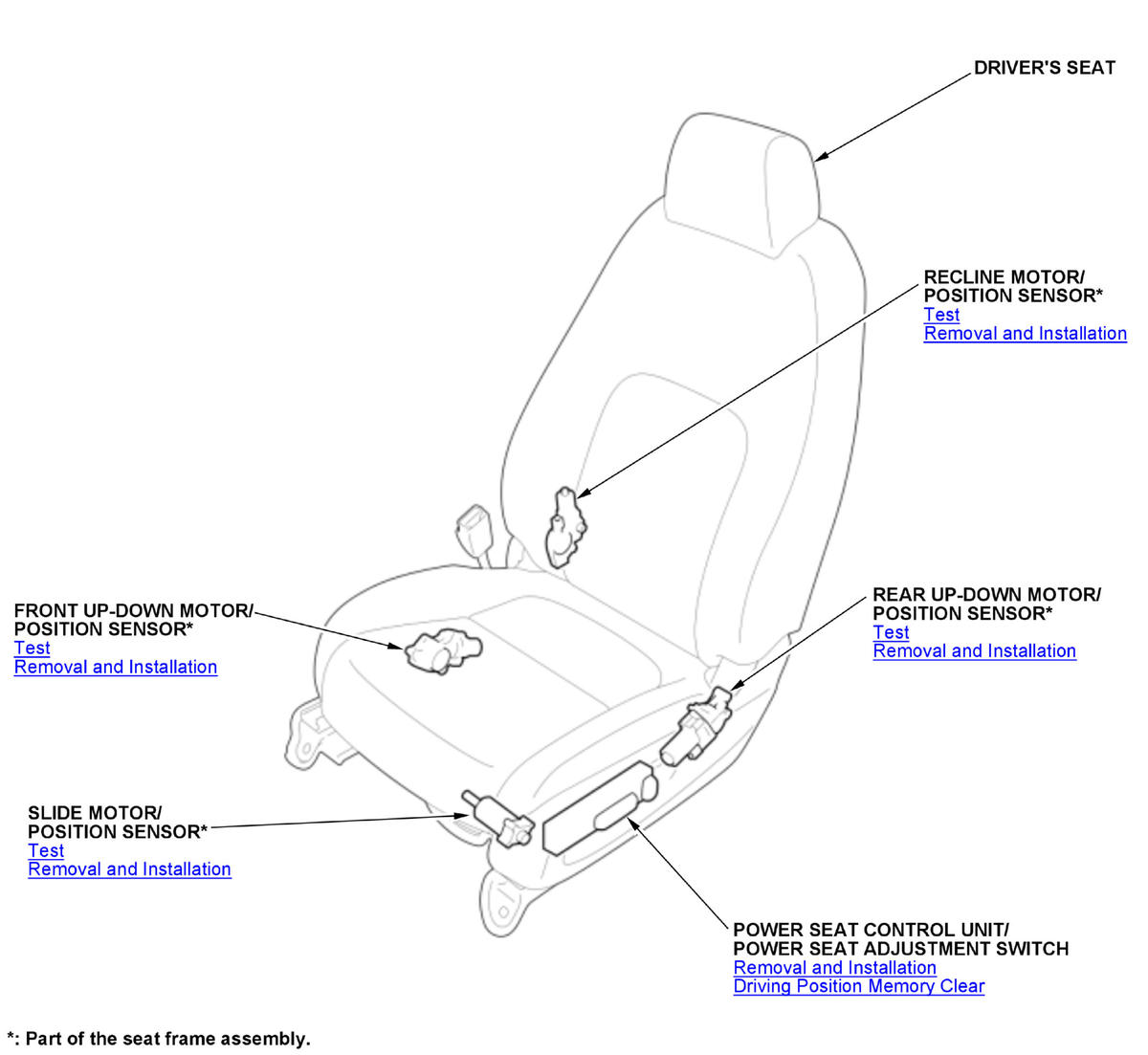 DRIVER'S SEAT

RECLINE MOTOR/
POSITION SENSOR*
Test
Removal and Installation

FRONT UP-DOWN MOTOR/
POSITION SENSOR*
Test
Removal and Installation

REAR UP-DOWN MOTOR/
POSITION SENSOR*
Test
Removal and Installation

SLIDE MOTOR/
POSITION SENSOR*
Test
Removal and Installation

POWER SEAT CONTROL UNIT/
POWER SEAT ADJUSTMENT SWITCH
Removal and Installation
Driving Position Memory Clear

*: Part of the seat frame assembly.