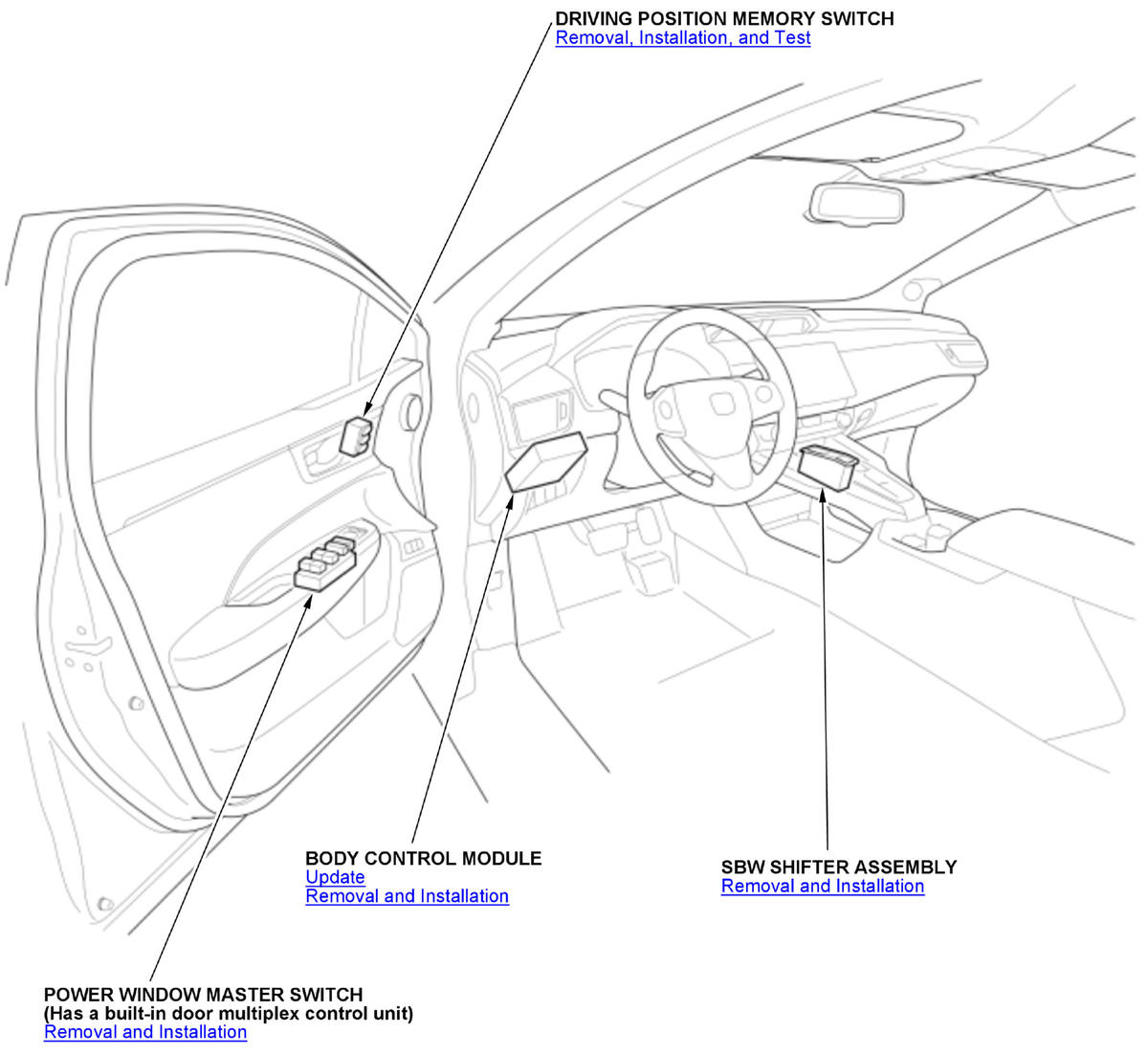 DRIVING POSITION MEMORY SWITCH
Removal, Installation, and Test

BODY CONTROL MODULE
Update
Removal and Installation

SBW SHIFTER ASSEMBLY
Removal and Installation

POWER WINDOW MASTER SWITCH
(Has a built-in door multiplex control unit)
Removal and Installation