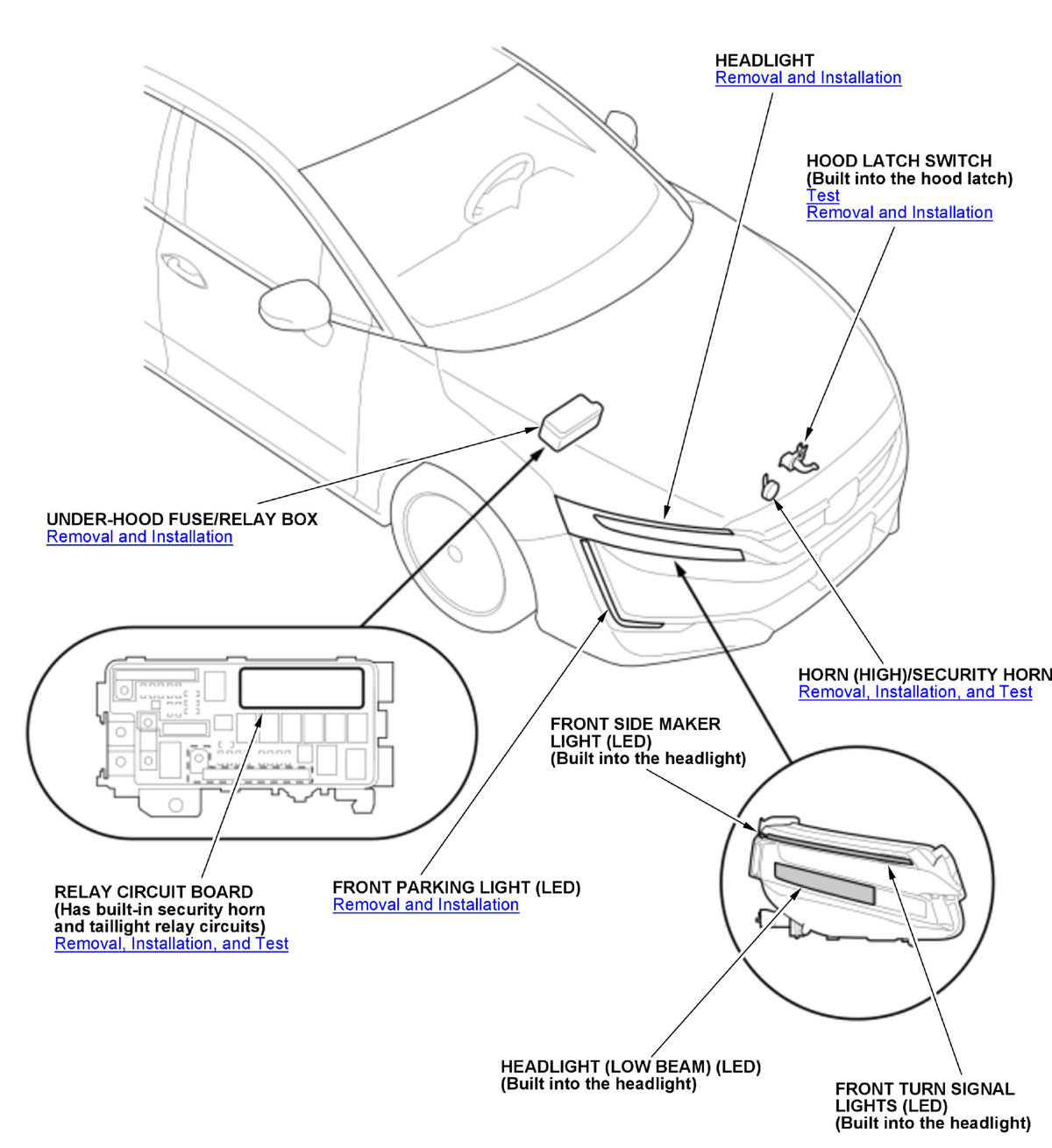 HEADLIGHT
Removal and Installation

HOOD LATCH SWITCH
(Built into the hood latch)
Test
Removal and Installation

UNDER-HOOD FUSE/RELAY BOX
Removal and Installation

HORN (HIGH)/SECURITY HORN
Removal, Installation, and Test

FRONT SIDE MAKER LIGHT (LED)
(Built into the headlight)

RELAY CIRCUIT BOARD
(Has built-in security horn and taillight relay circuits)
Removal, Installation, and Test

FRONT PARKING LIGHT (LED)
Removal and Installation

HEADLIGHT (LOW BEAM) (LED)
(Built into the headlight)

FRONT TURN SIGNAL LIGHTS (LED)
(Built into the headlight)