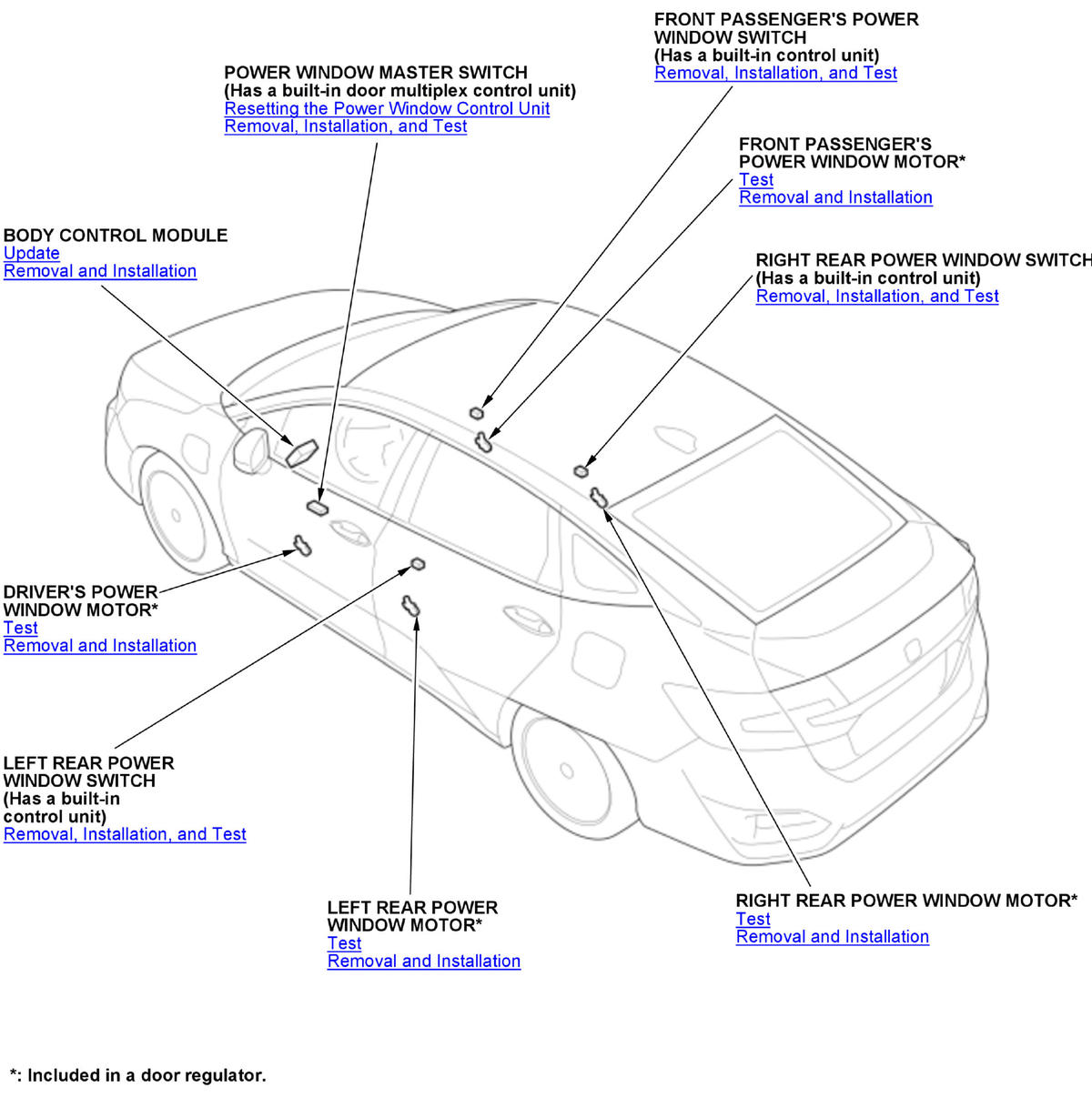 FRONT PASSENGER'S POWER WINDOW SWITCH
(Has a built-in control unit)
Removal, Installation, and Test

POWER WINDOW MASTER SWITCH
(Has a built-in door multiplex control unit)
Resetting the Power Window Control Unit
Removal, Installation, and Test

FRONT PASSENGER'S POWER WINDOW MOTOR*
Test
Removal and Installation

BODY CONTROL MODULE
Update
Removal and Installation

RIGHT REAR POWER WINDOW SWITCH
(Has a built-in control unit)
Removal, Installation, and Test

DRIVER'S POWER WINDOW MOTOR*
Test
Removal and Installation

LEFT REAR POWER WINDOW SWITCH
(Has a built-in control unit)
Removal, Installation, and Test

LEFT REAR POWER WINDOW MOTOR*
Test
Removal and Installation

RIGHT REAR POWER WINDOW MOTOR*
Test
Removal and Installation

*: Included in a door regulator.