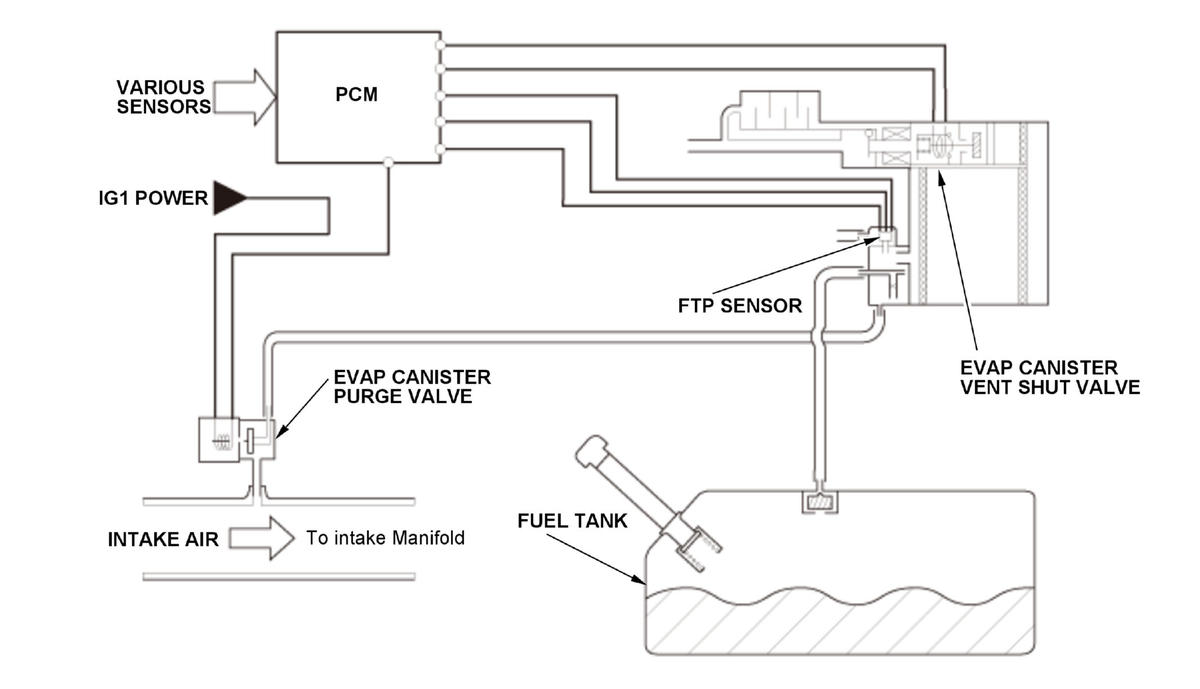 VARIOUS SENSORS

PCM

IG1 POWER

FTP SENSOR

EVAP CANISTER VENT SHUT VALVE

EVAP CANISTER PURGE VALVE

INTAKE AIR

To intake Manifold

FUEL TANK