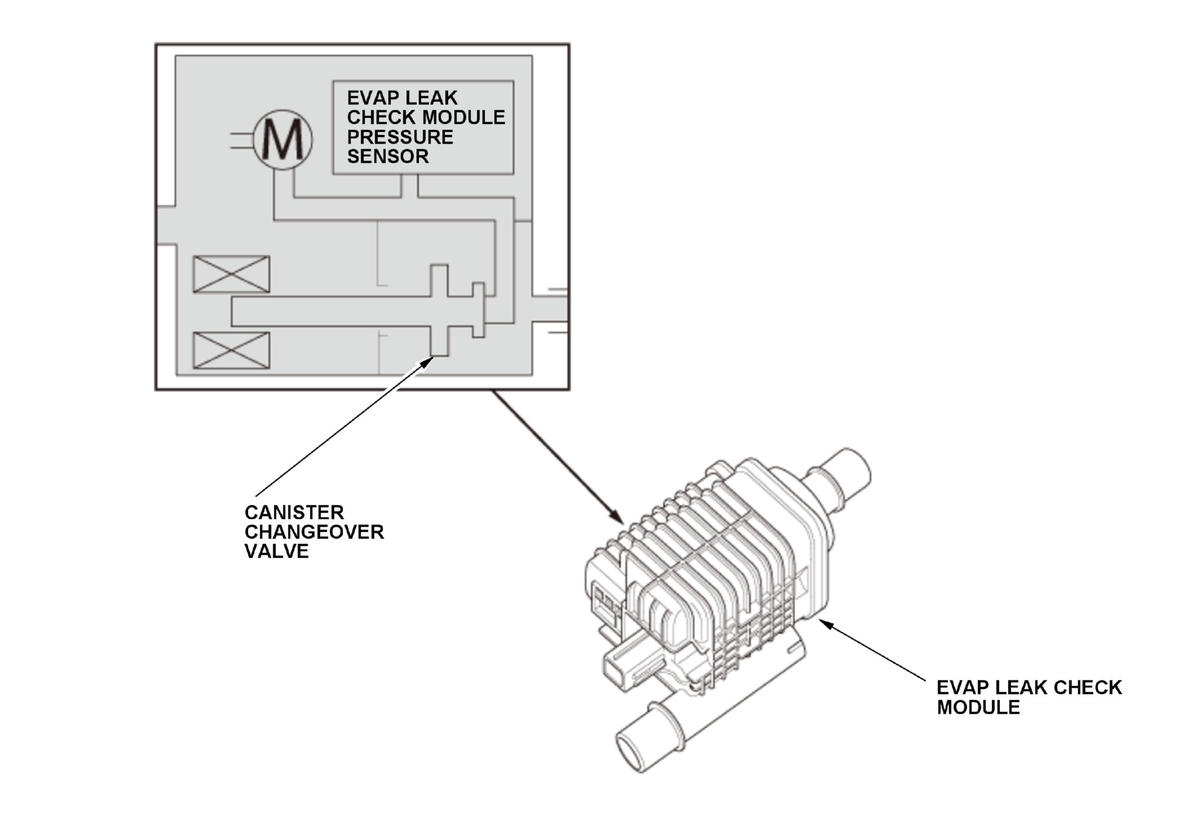 M

EVAP LEAK CHECK MODULE PRESSURE SENSOR

CANISTER CHANGEOVER VALVE

EVAP LEAK CHECK MODULE