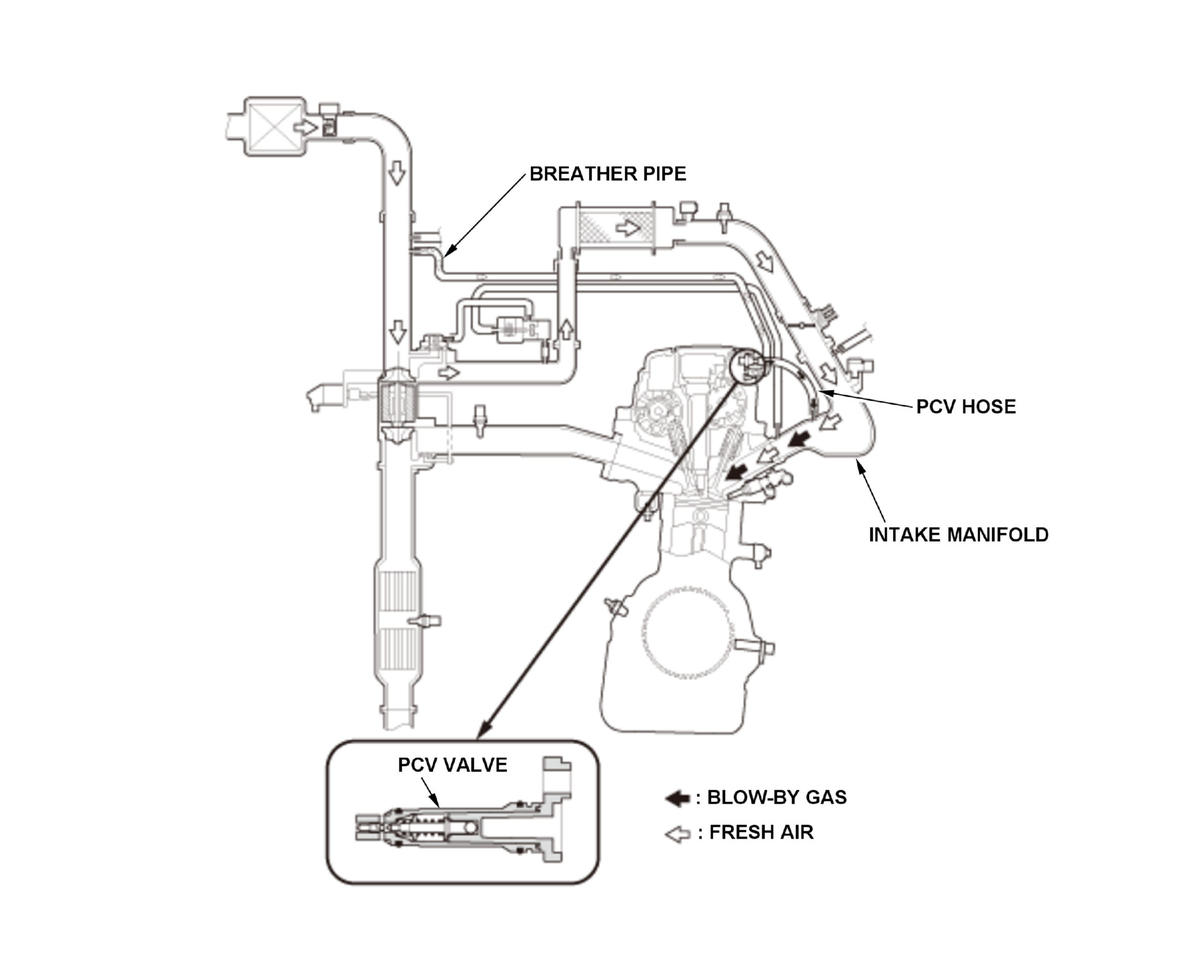 BREATHER PIPE

PCV HOSE

INTAKE MANIFOLD

PCV VALVE

: BLOW-BY GAS

: FRESH AIR