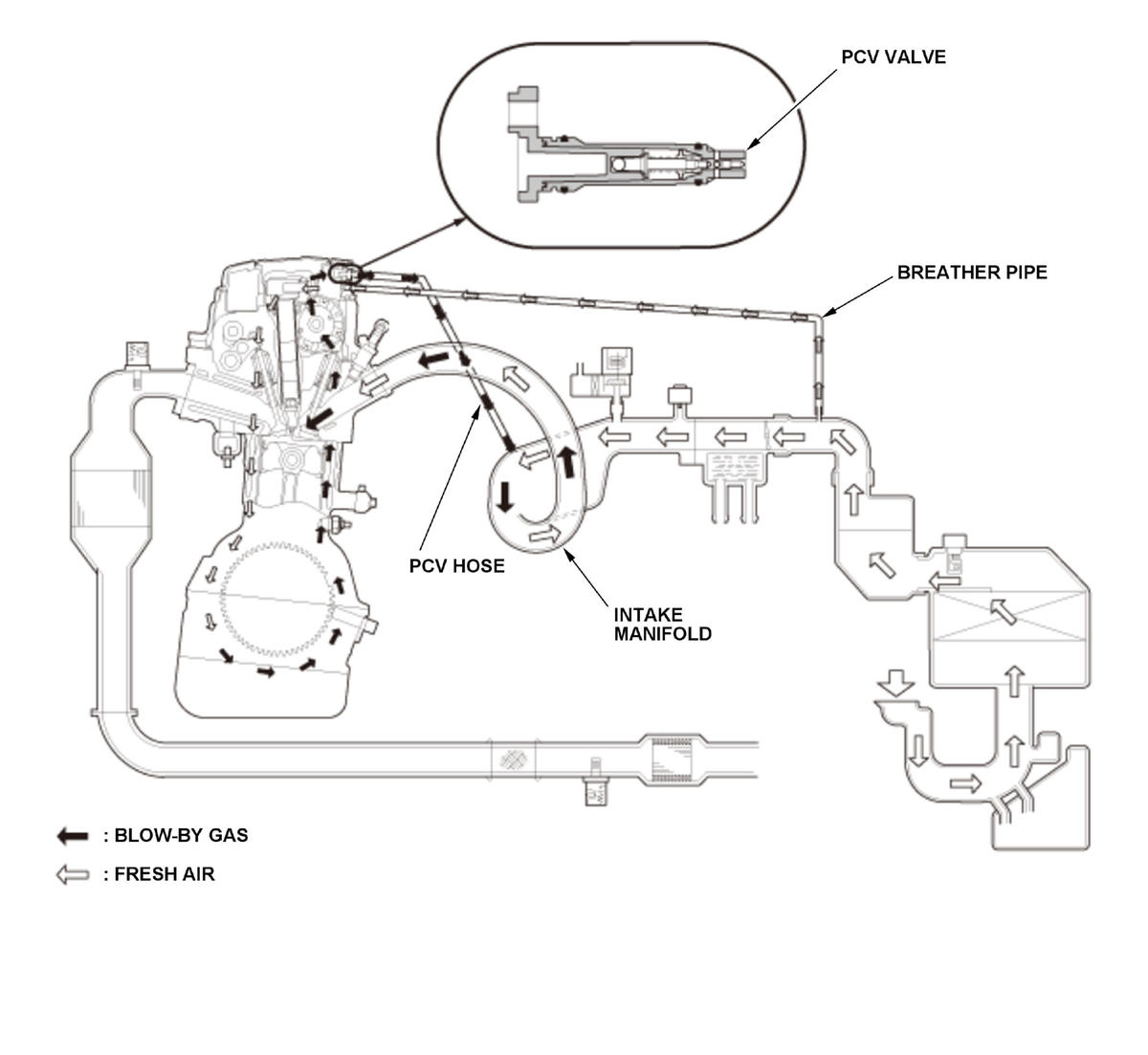 PCV VALVE

BREATHER PIPE

PCV HOSE

INTAKE MANIFOLD

: BLOW-BY GAS

: FRESH AIR