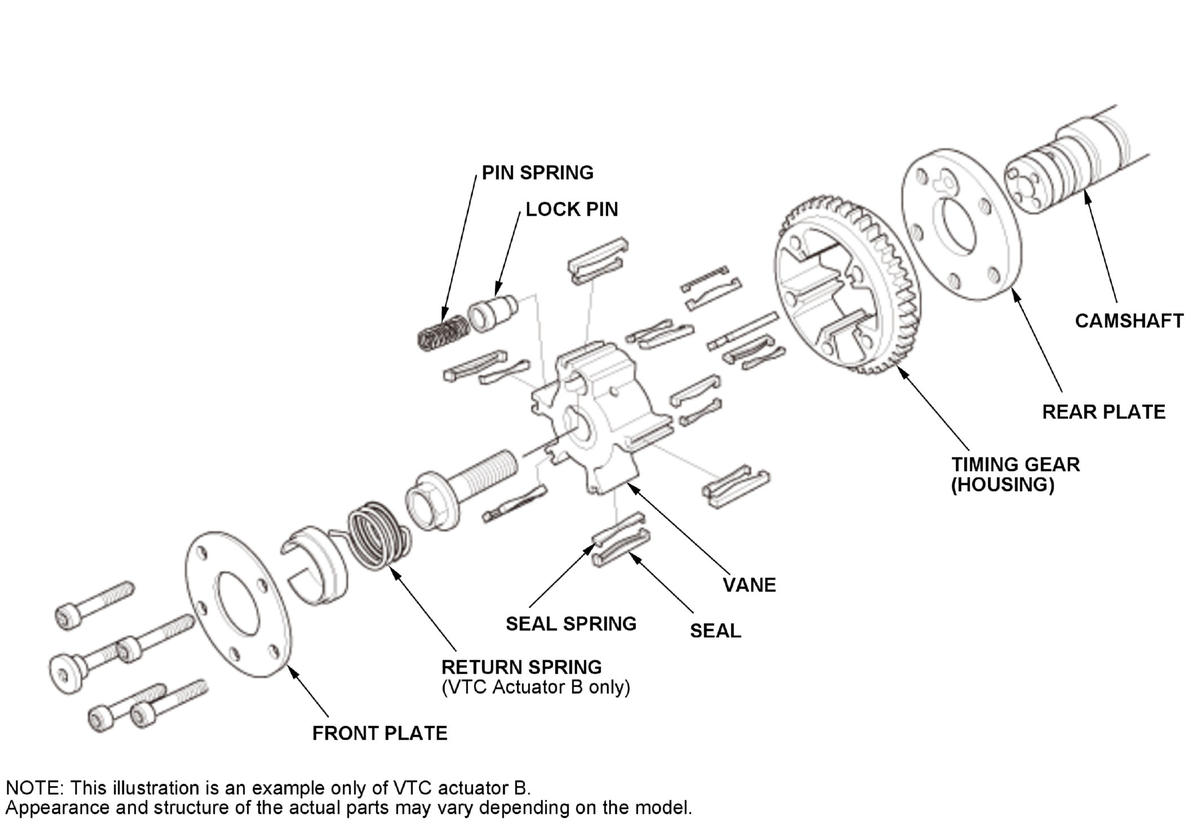 PIN SPRING
LOCK PIN
CAMSHAFT
REAR PLATE
TIMING GEAR
(HOUSING)
VANE
SEAL SPRING
SEAL
RETURN SPRING
(VTC Actuator B only)
FRONT PLATE

NOTE: This illustration is an example only of VTC actuator B.
Appearance and structure of the actual parts may vary depending on the model.