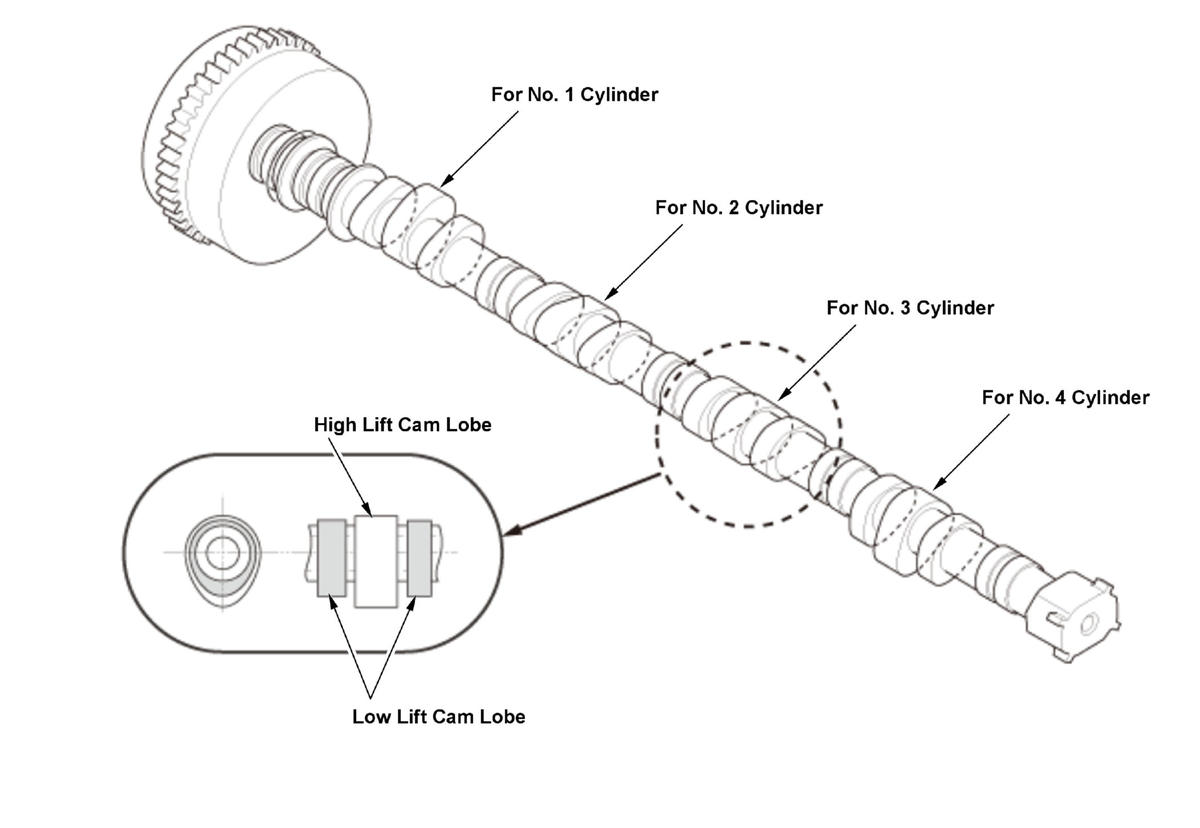 For No. 1 Cylinder

For No. 2 Cylinder

For No. 3 Cylinder

For No. 4 Cylinder

High Lift Cam Lobe

Low Lift Cam Lobe