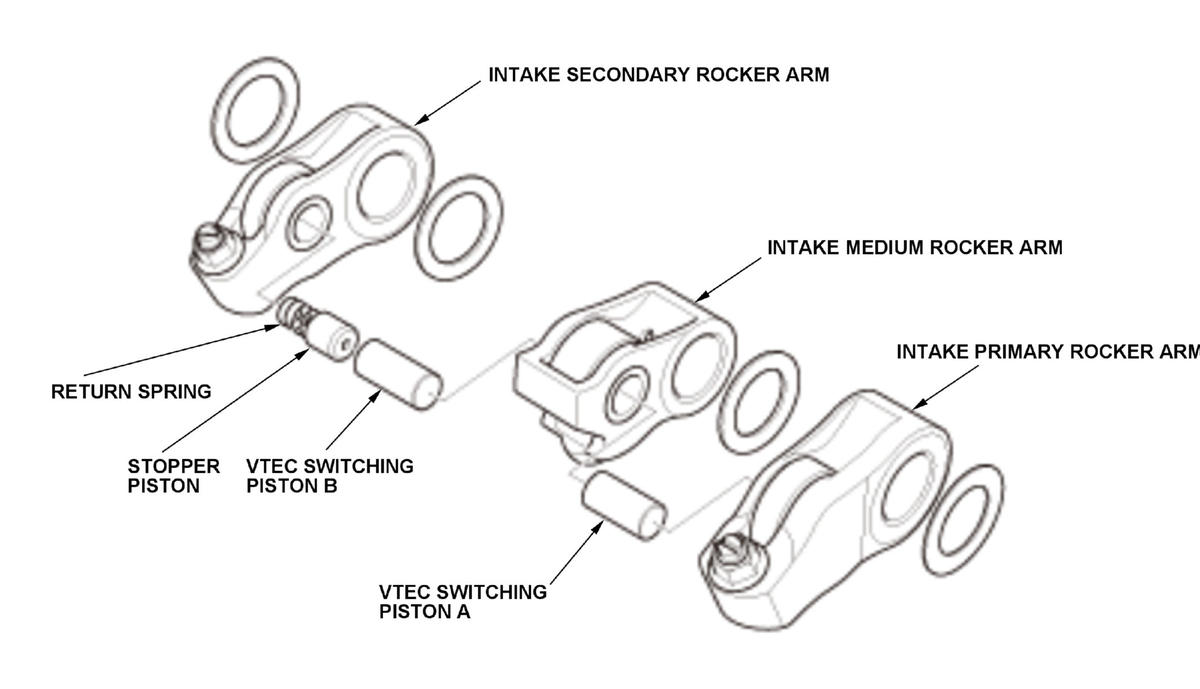 INTAKE SECONDARY ROCKER ARM

INTAKE MEDIUM ROCKER ARM

INTAKE PRIMARY ROCKER ARM

RETURN SPRING

STOPPER PISTON

VTEC SWITCHING PISTON B

VTEC SWITCHING PISTON A