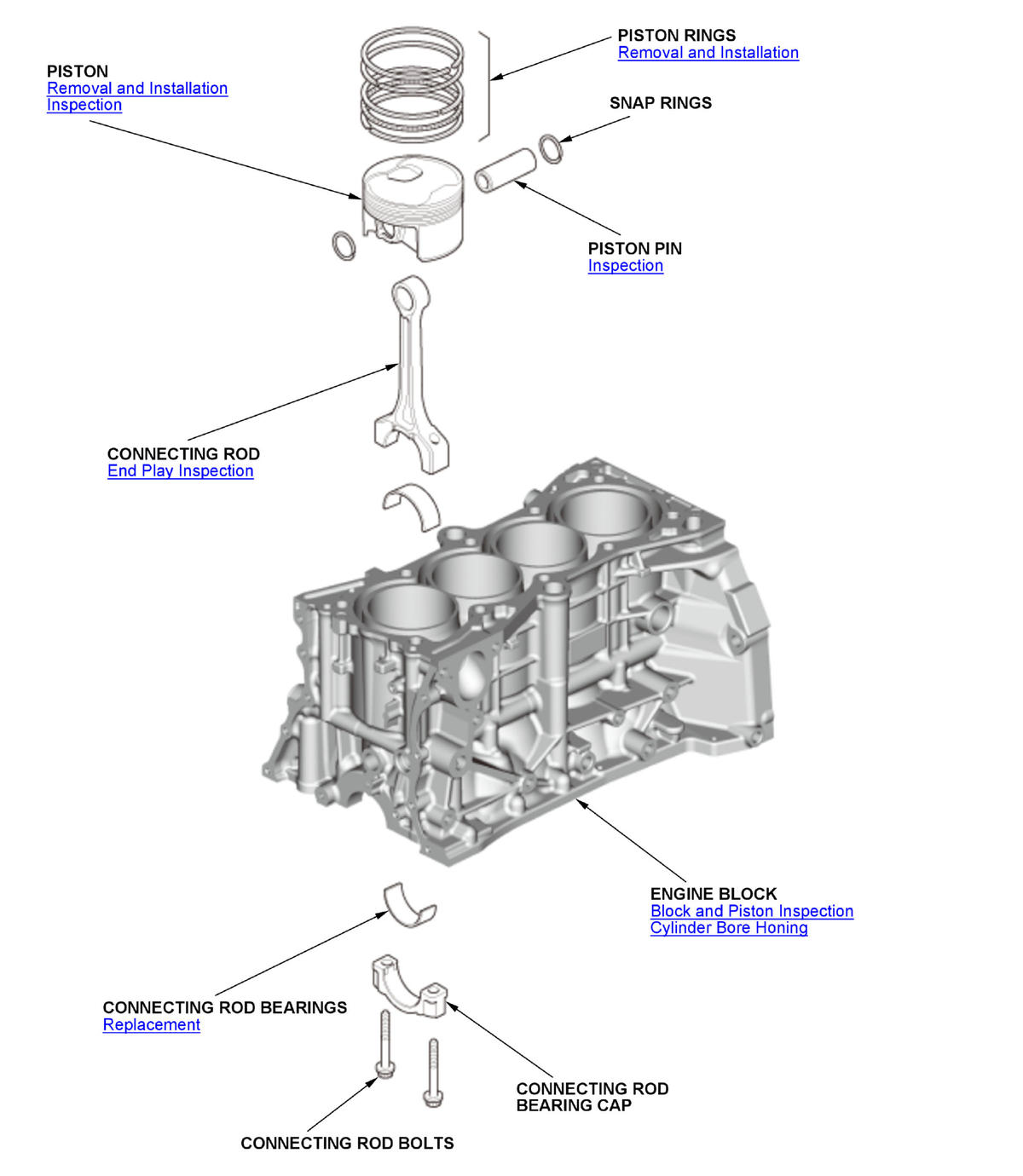 PISTON RINGS
Removal and Installation

PISTON
Removal and Installation
Inspection

SNAP RINGS

PISTON PIN
Inspection

CONNECTING ROD
End Play Inspection

ENGINE BLOCK
Block and Piston Inspection
Cylinder Bore Honing

CONNECTING ROD BEARINGS
Replacement

CONNECTING ROD
BEARING CAP

CONNECTING ROD BOLTS