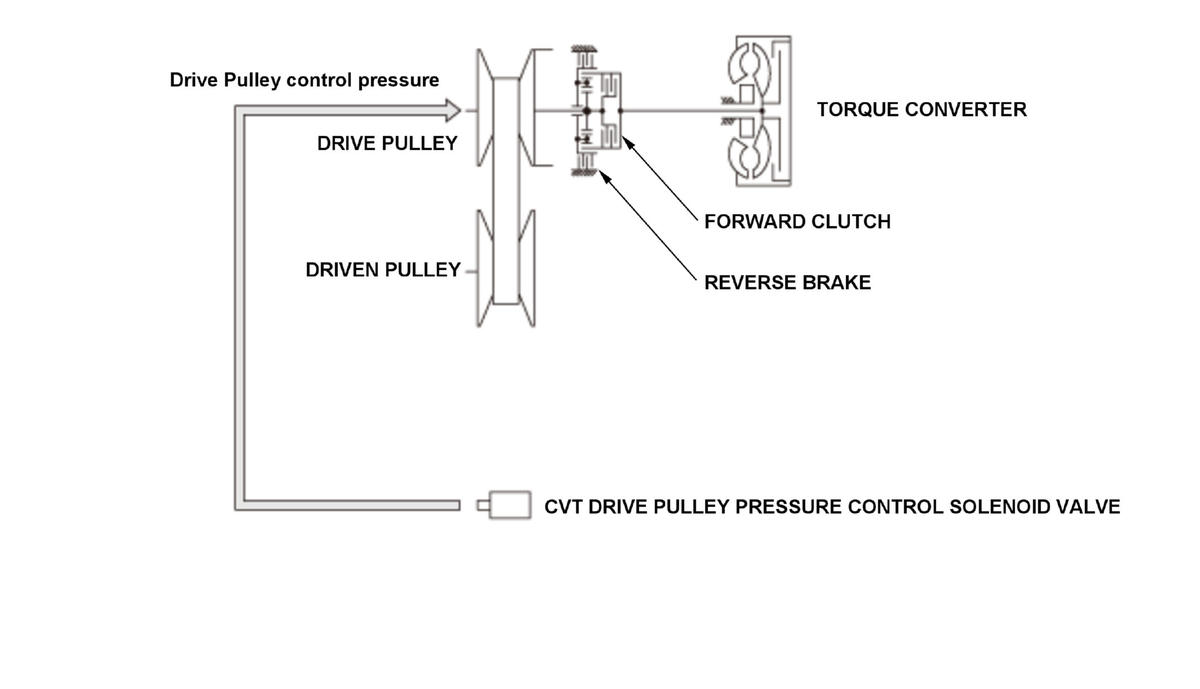 Drive Pulley control pressure

DRIVE PULLEY

TORQUE CONVERTER

FORWARD CLUTCH

DRIVEN PULLEY

REVERSE BRAKE

CVT DRIVE PULLEY PRESSURE CONTROL SOLENOID VALVE