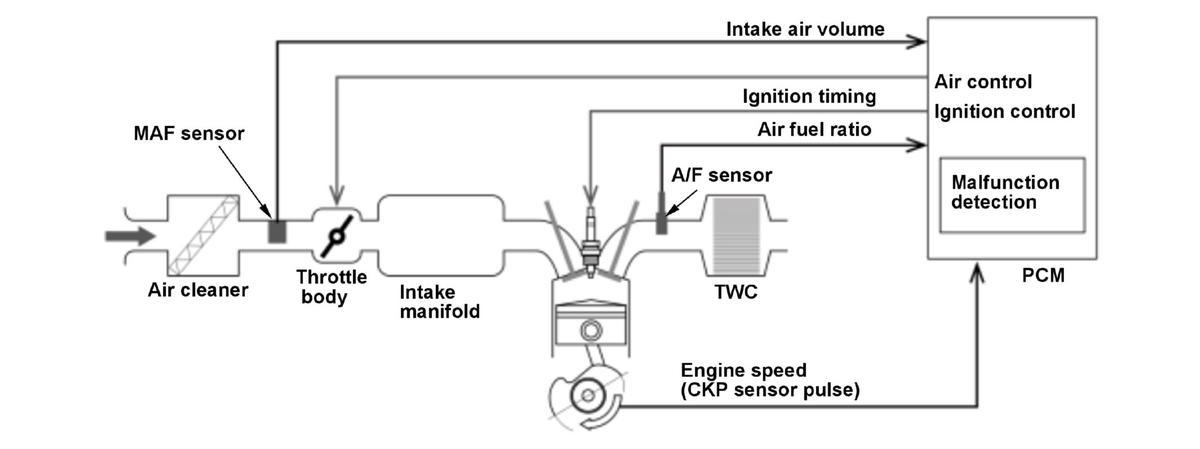 Intake air volume
Air control
Ignition timing
Ignition control
Air fuel ratio
MAF sensor
A/F sensor
Malfunction detection
Air cleaner
Throttle body
Intake manifold
TWC
PCM
Engine speed
(CKP sensor pulse)