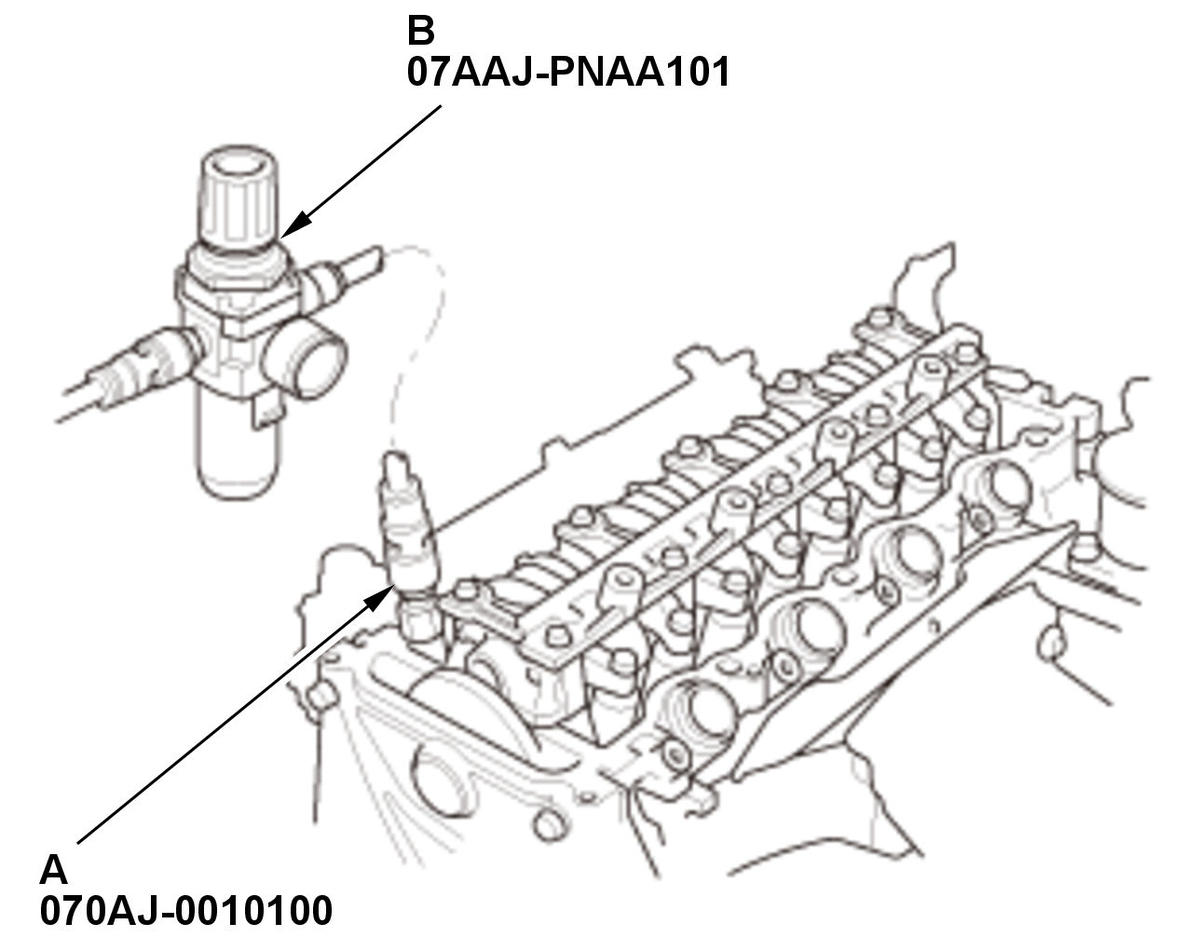 B
07AAJ-PNAA101

A
070AJ-0010100