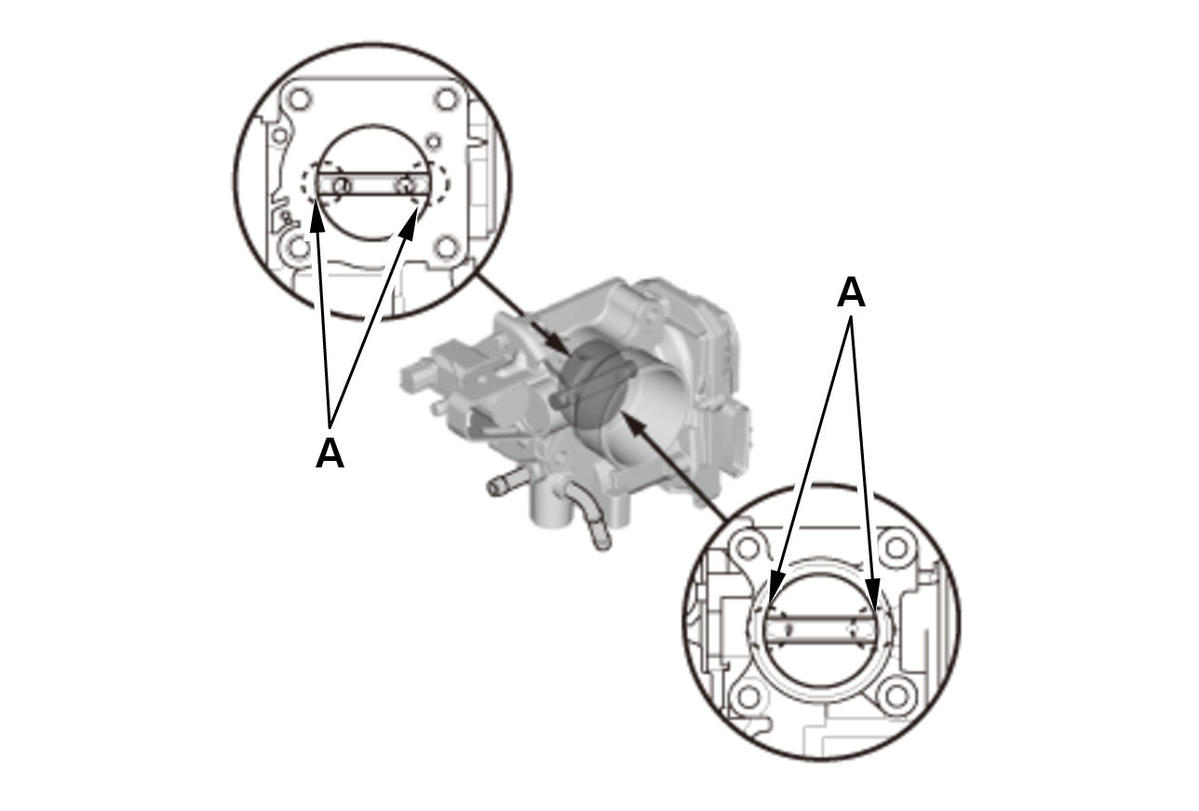 A

A