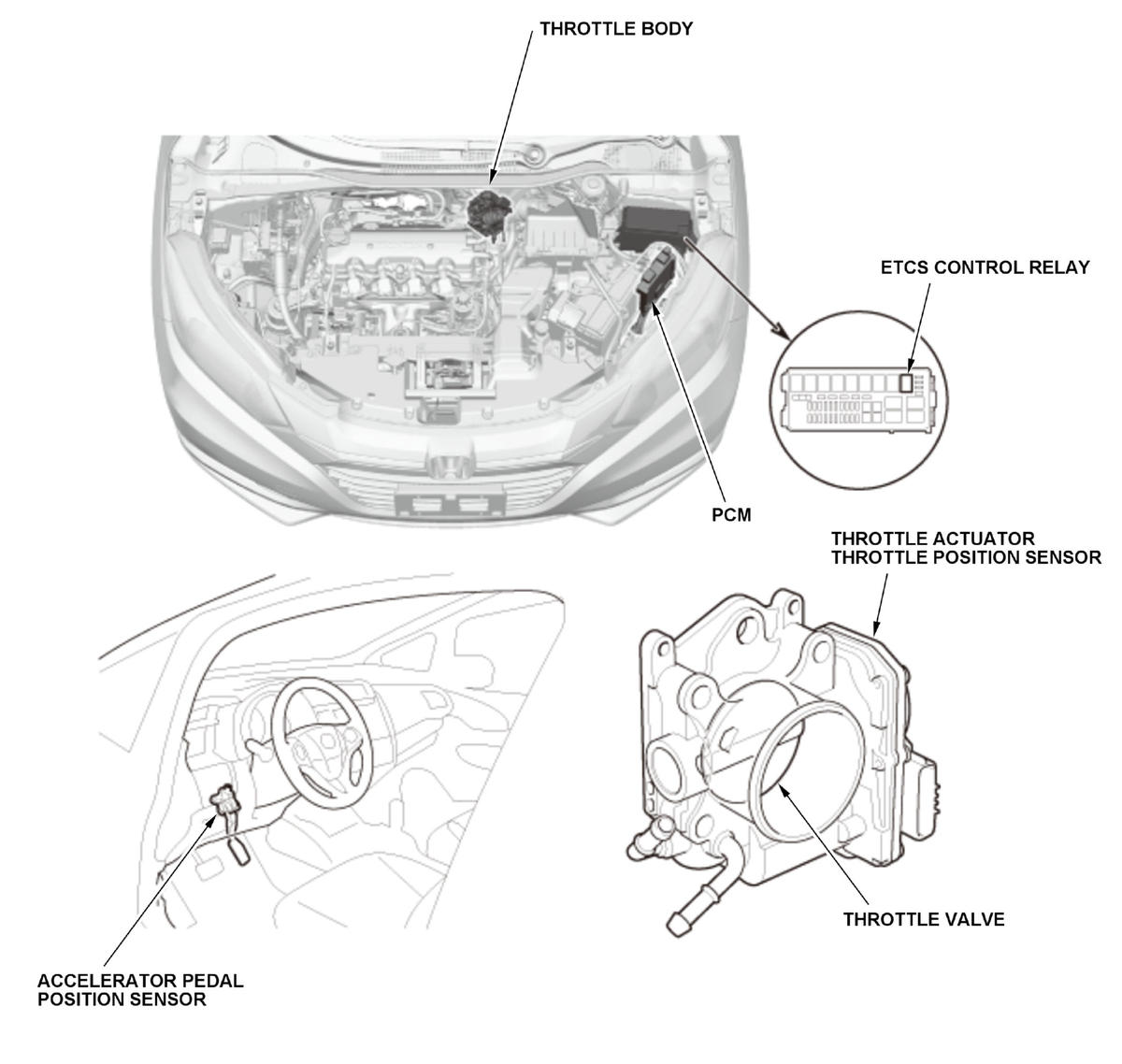 THROTTLE BODY

ETCS CONTROL RELAY

PCM

THROTTLE ACTUATOR
THROTTLE POSITION SENSOR

THROTTLE VALVE

ACCELERATOR PEDAL
POSITION SENSOR