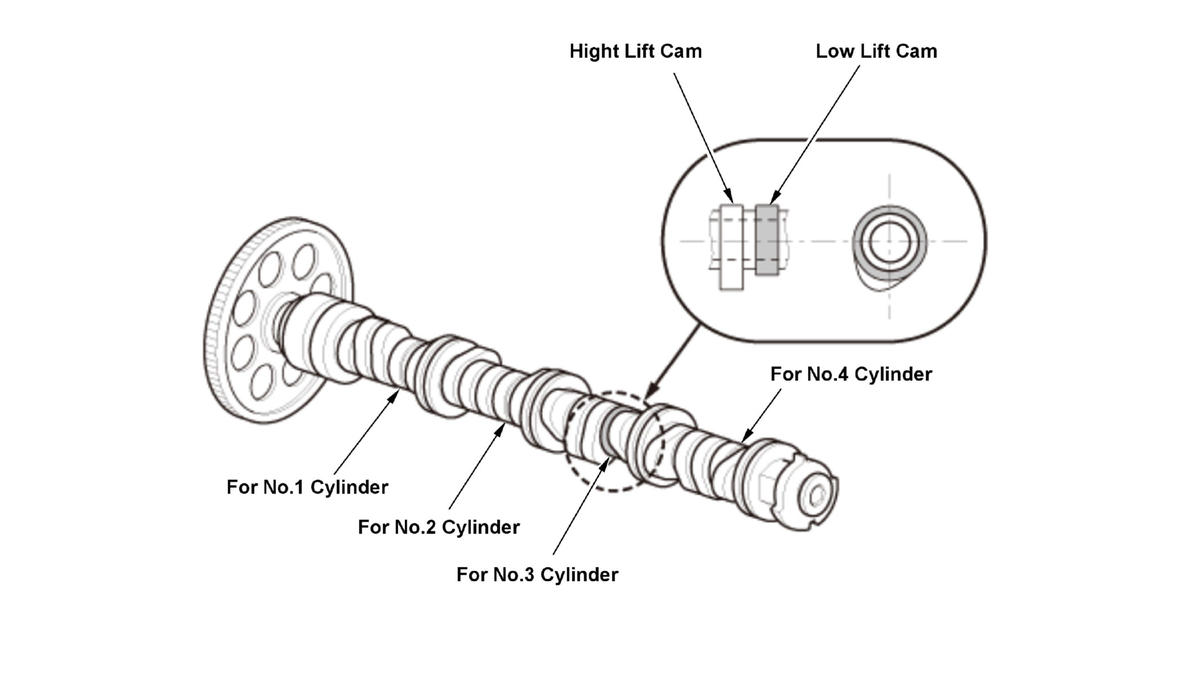 Hight Lift Cam

Low Lift Cam

For No.4 Cylinder

For No.1 Cylinder

For No.2 Cylinder

For No.3 Cylinder