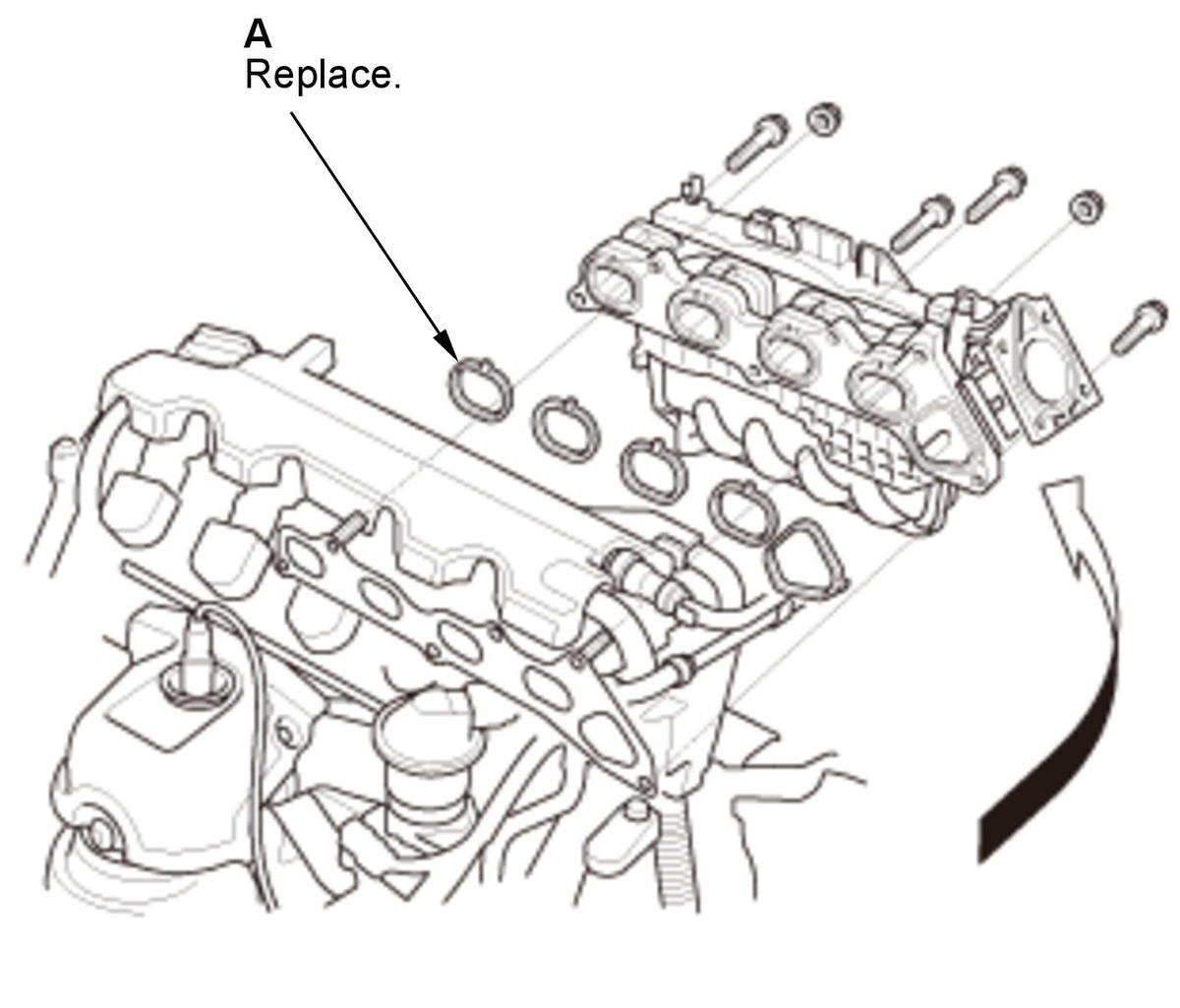 A
Replace.