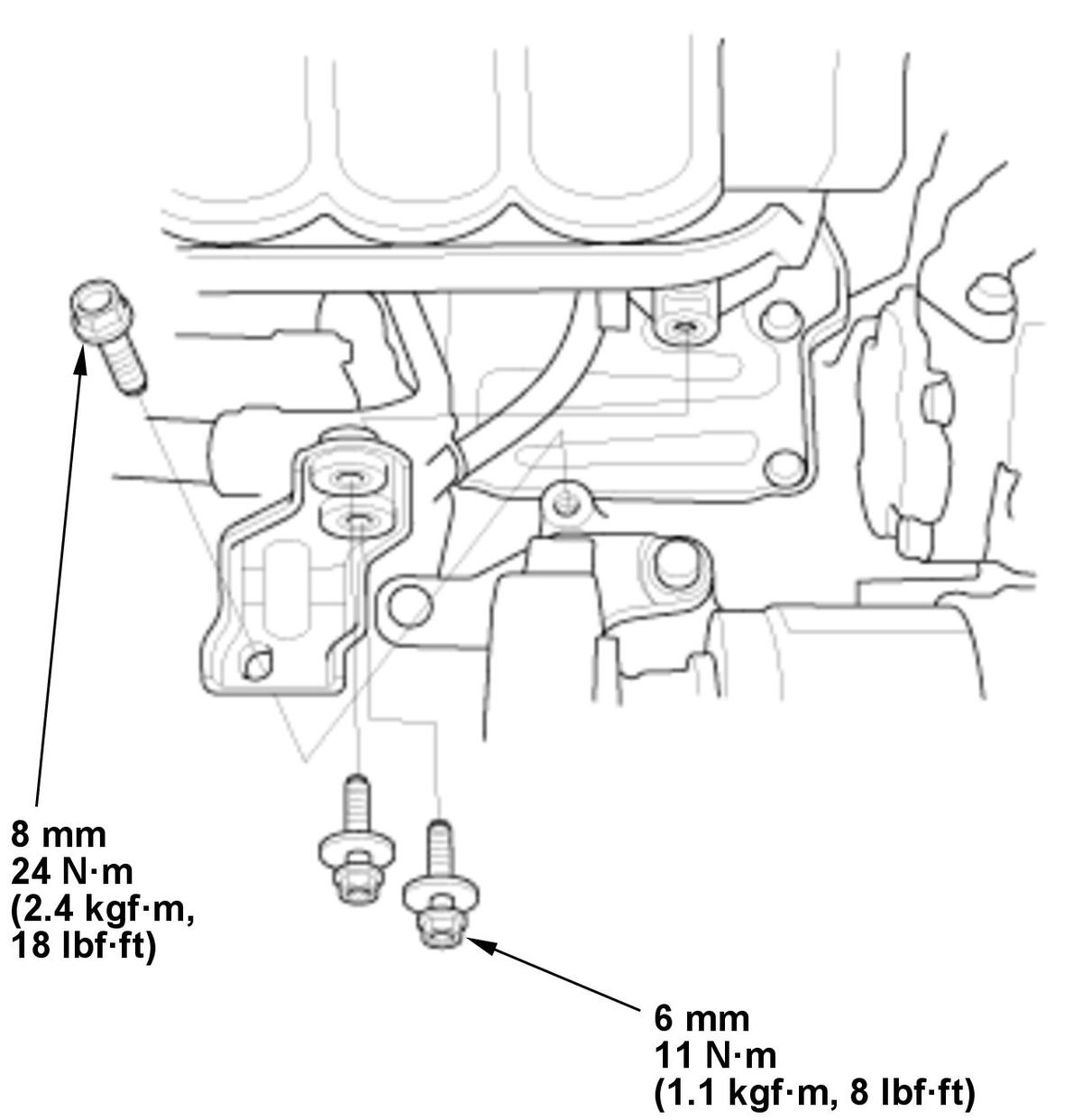 8 mm
24 N·m
(2.4 kgf·m,
18 lbf·ft)

6 mm
11 N·m
(1.1 kgf·m, 8 lbf·ft)