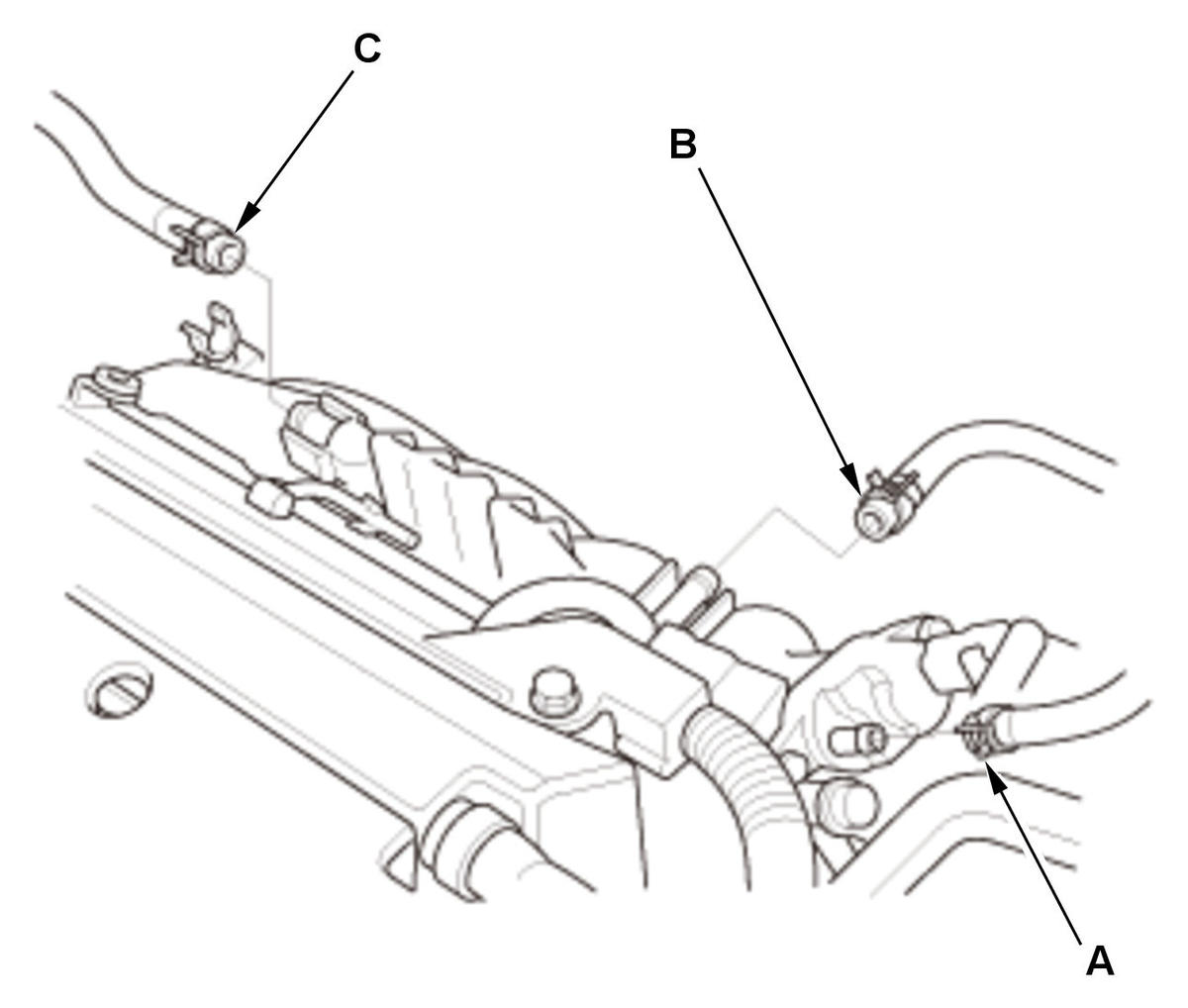 C

B

A