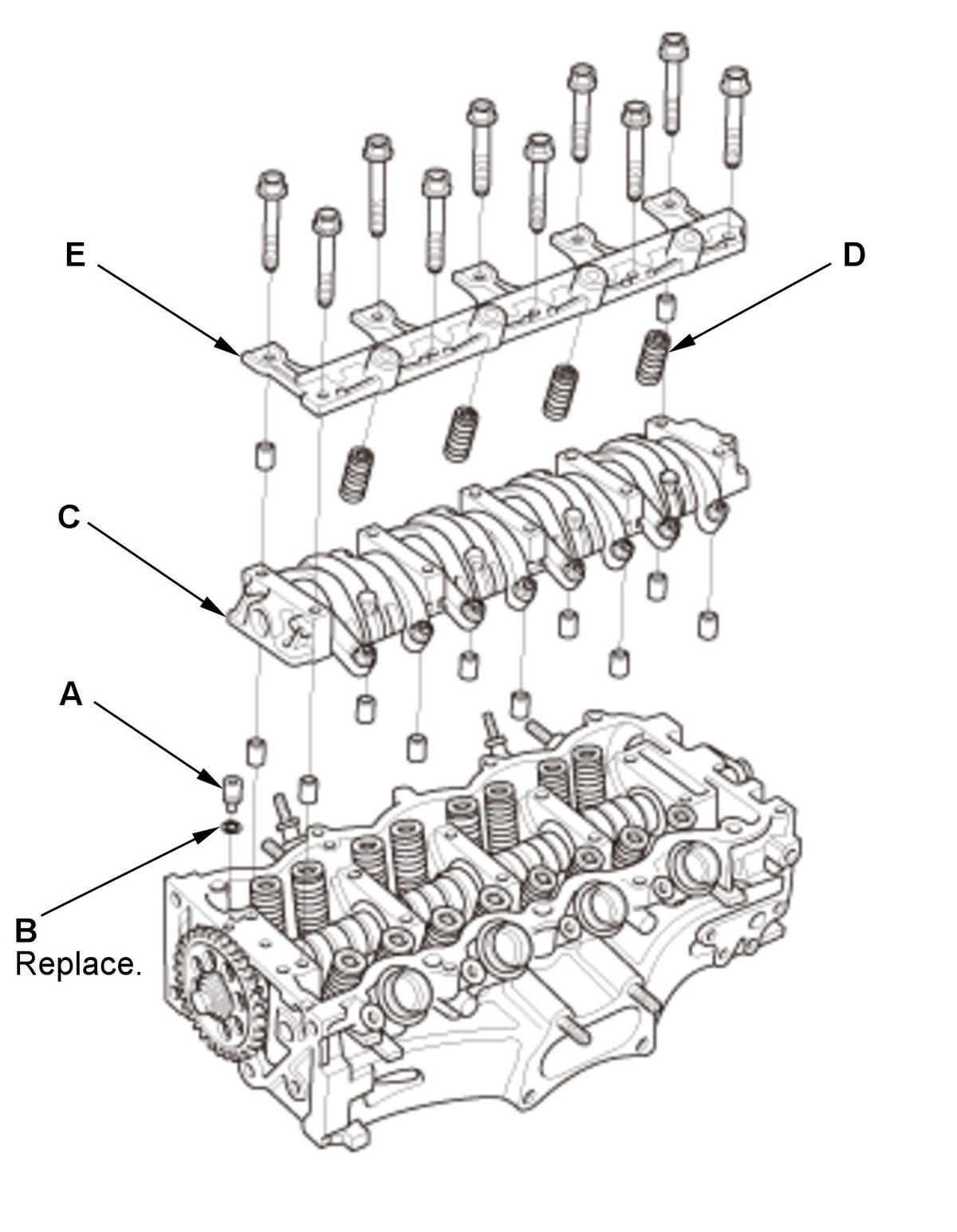 E
D
C
A
B
Replace.