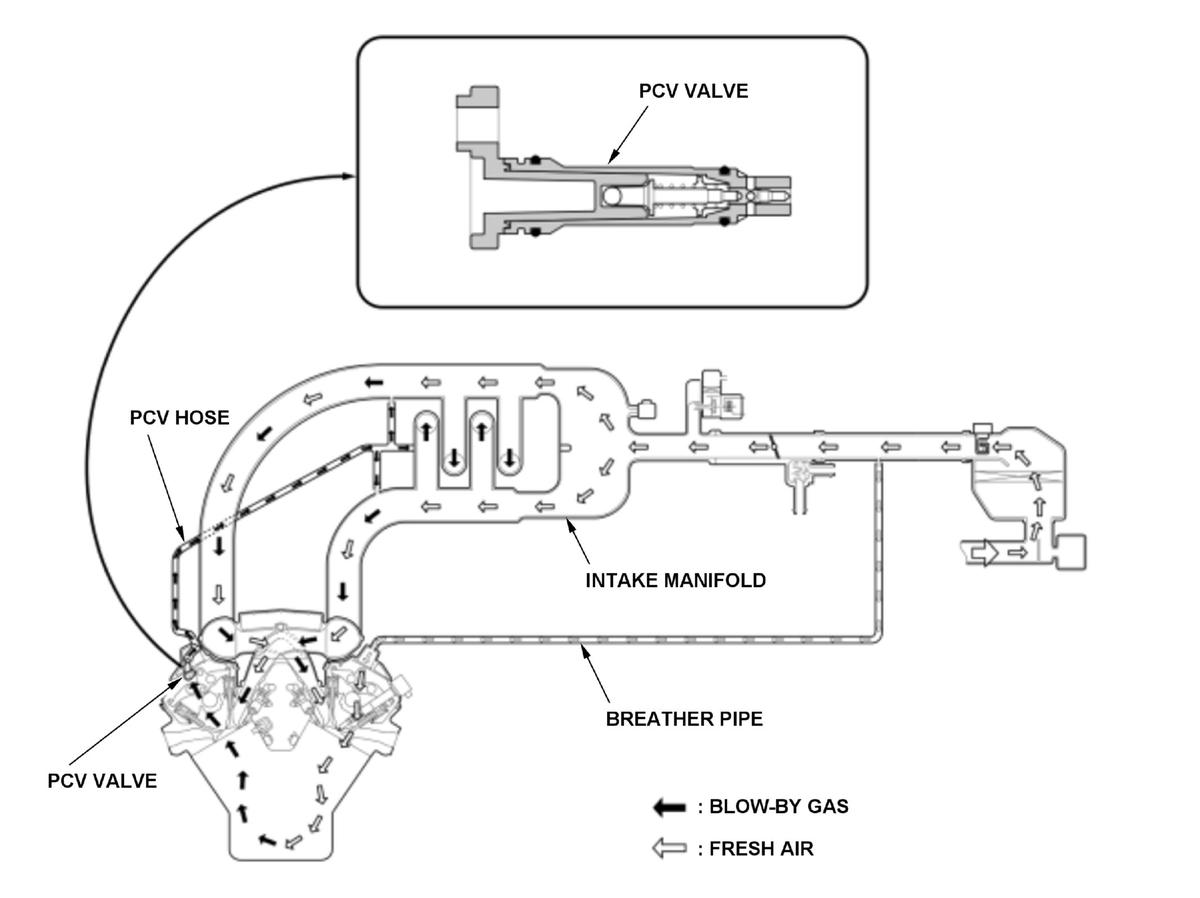 PCV VALVE

PCV HOSE

INTAKE MANIFOLD

BREATHER PIPE

PCV VALVE

: BLOW-BY GAS

: FRESH AIR