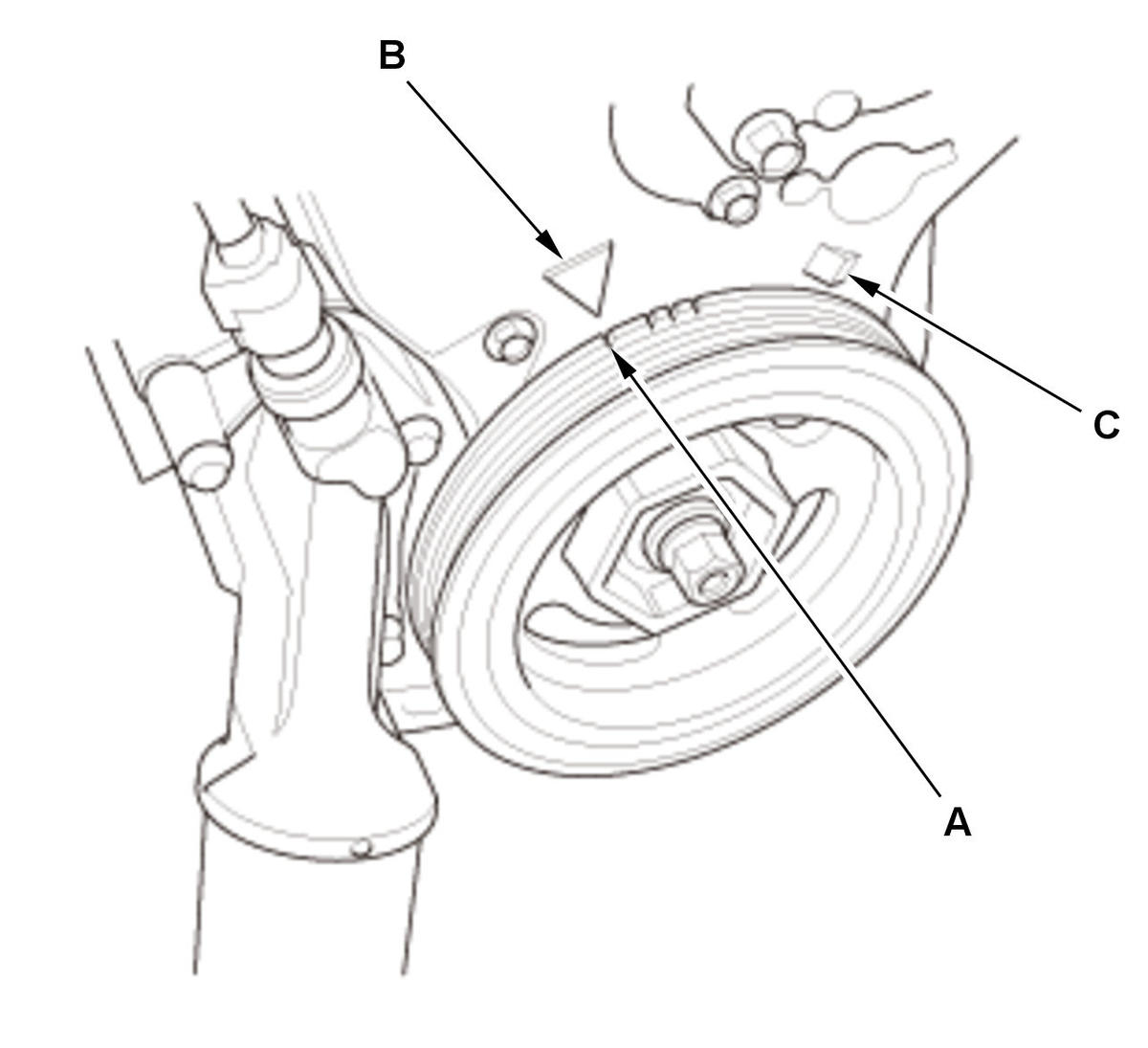 B

C

A