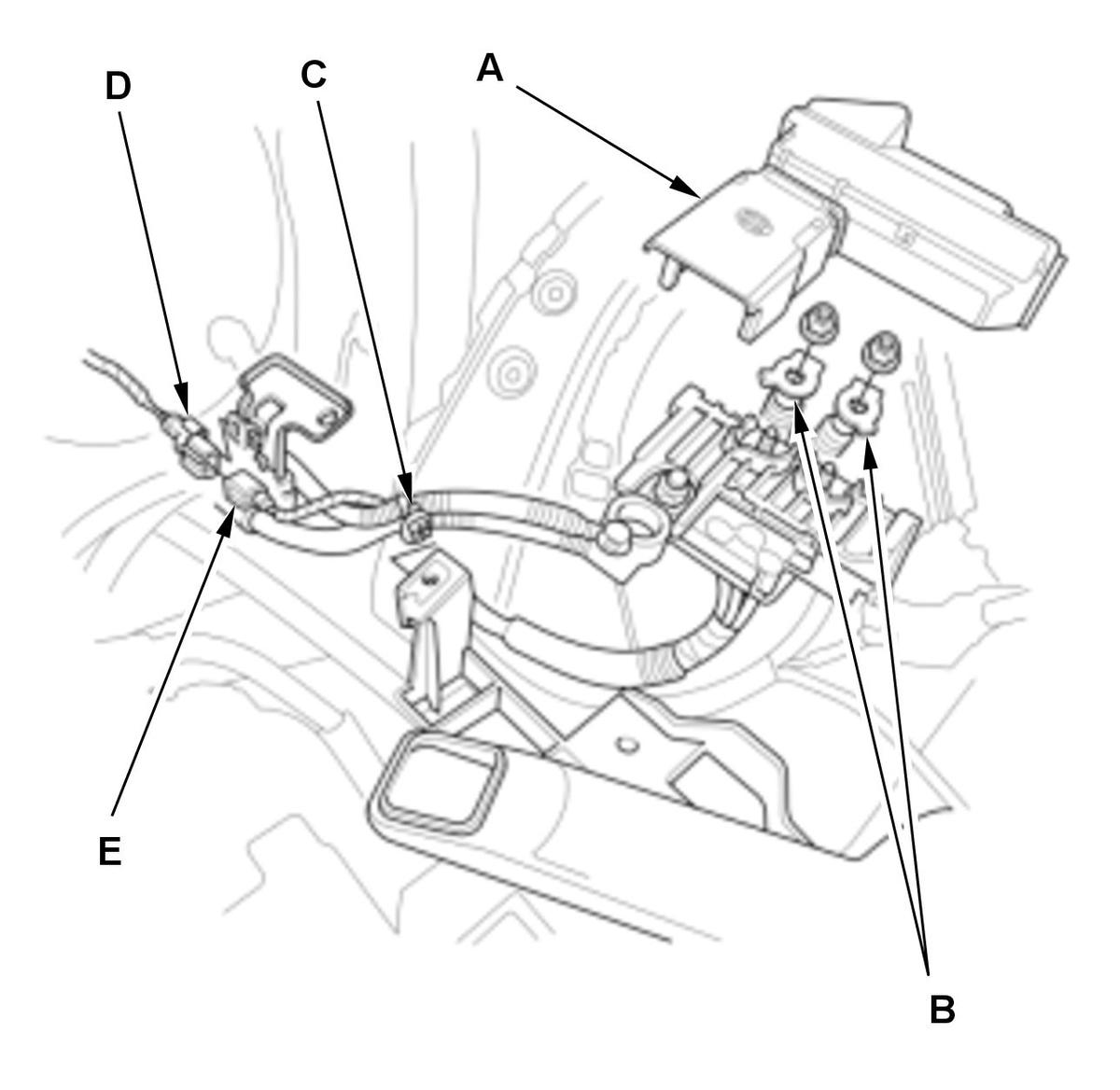 D
C
A
E
B