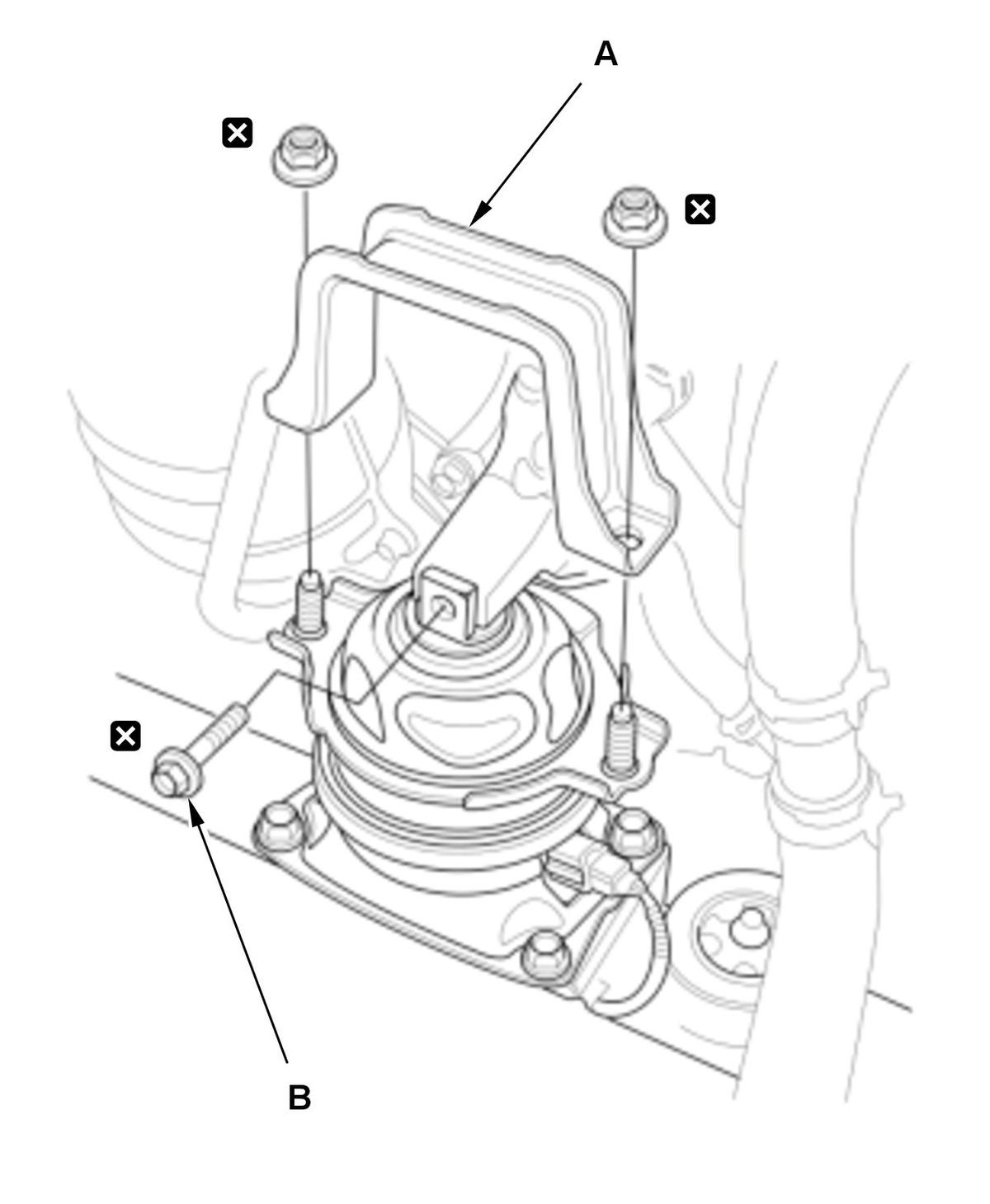 A

B