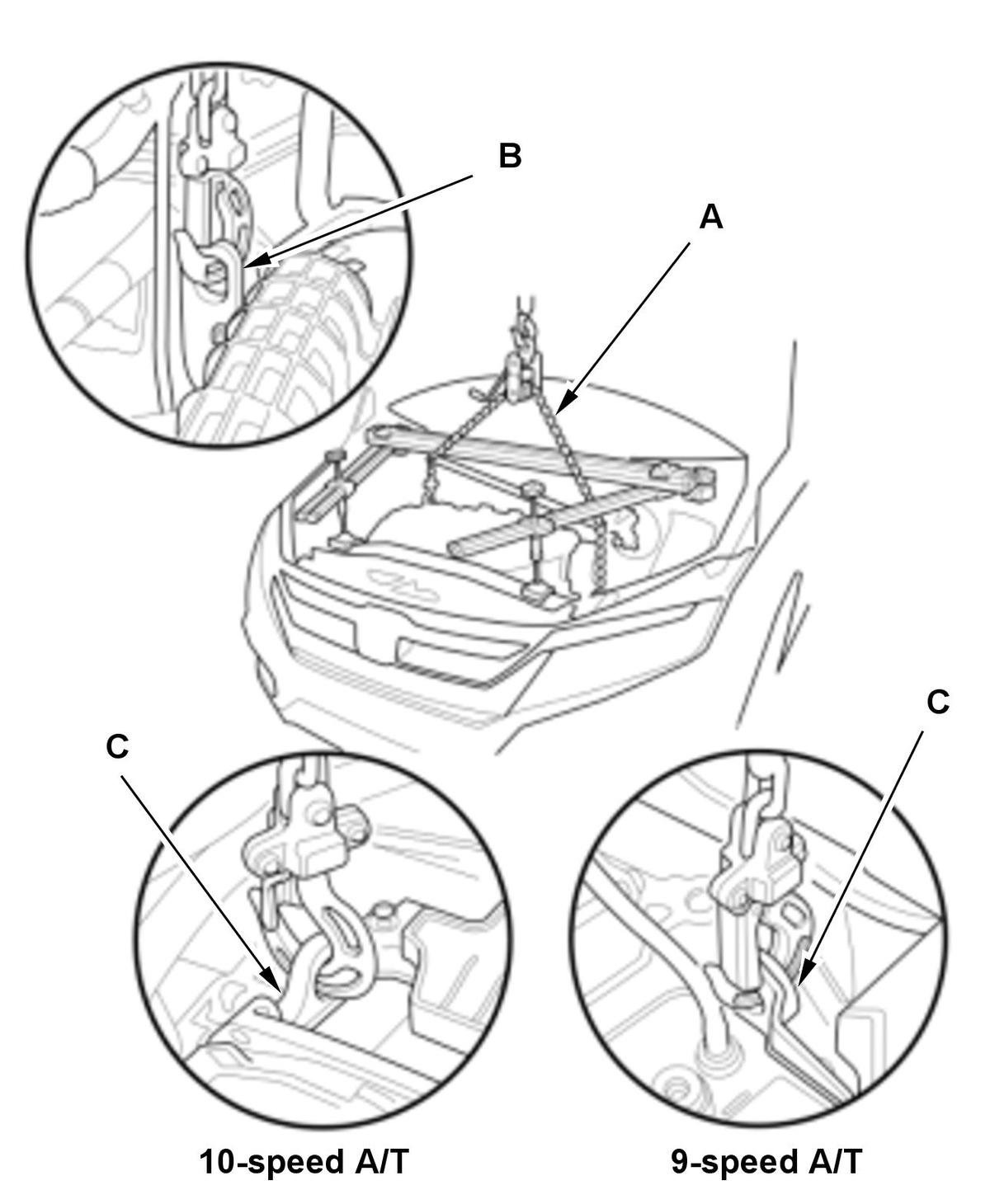 B

A

C

C

10-speed A/T

9-speed A/T