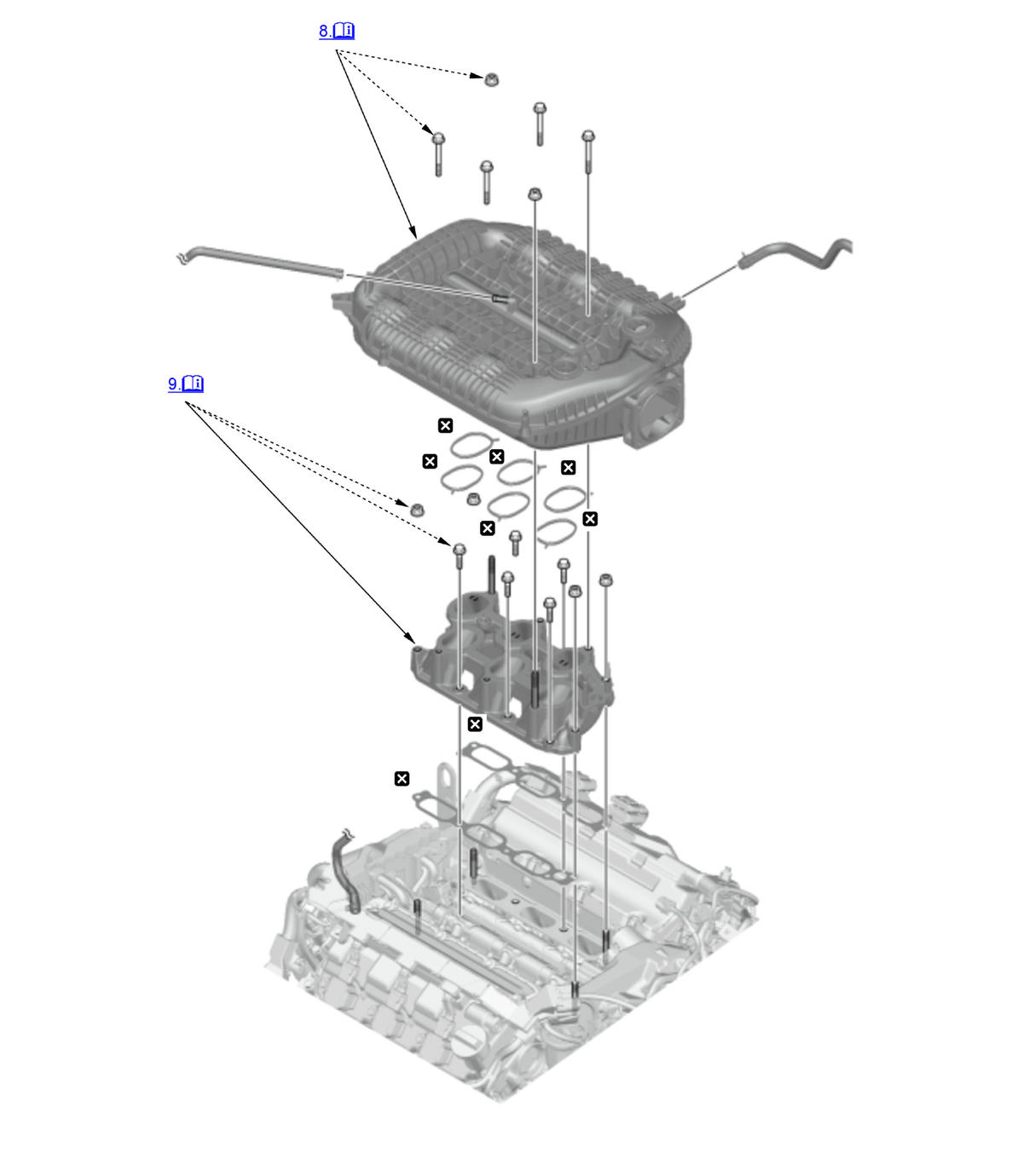 8.

9.