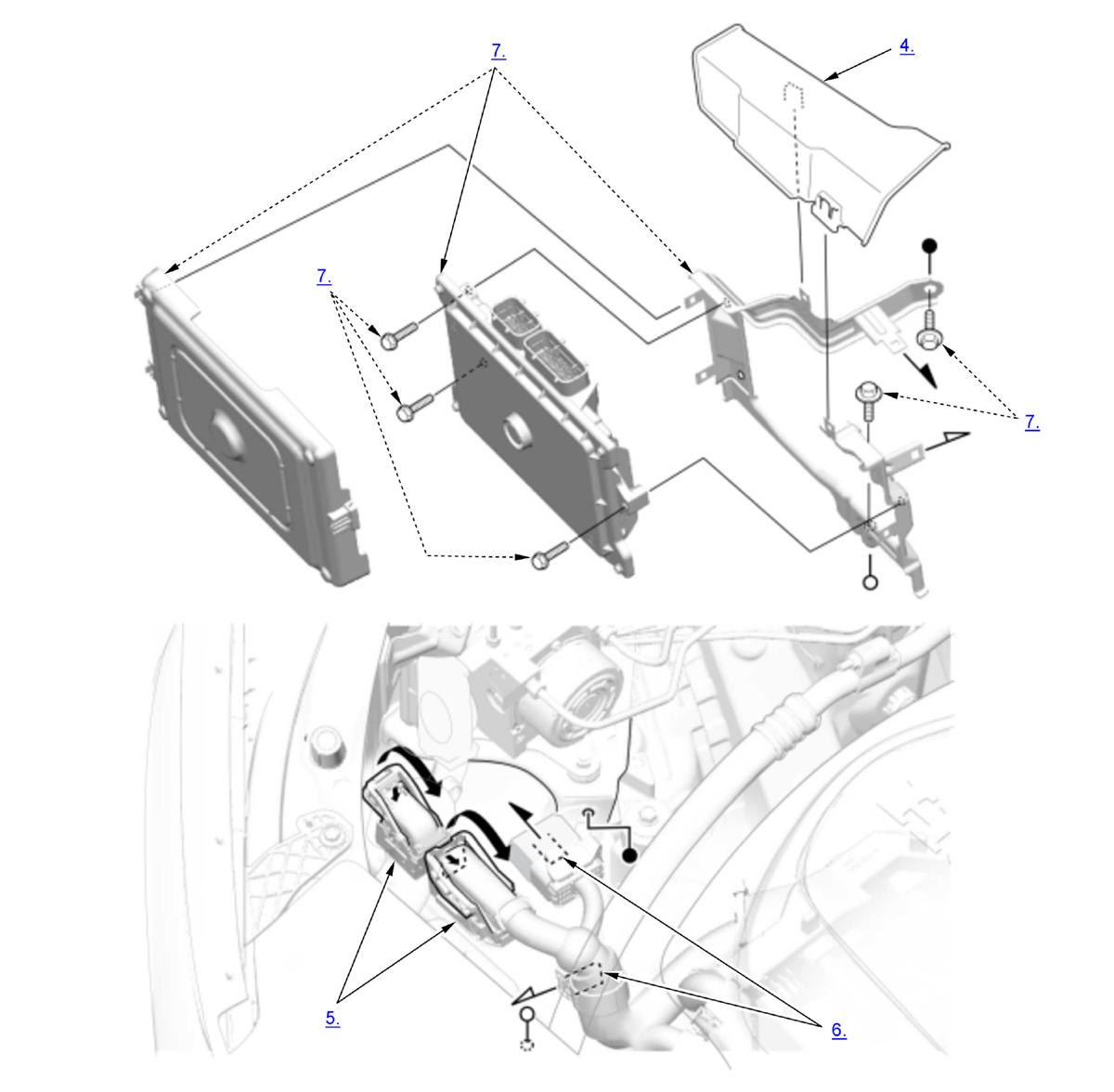 7.
4.
7.
7.
5.
6.