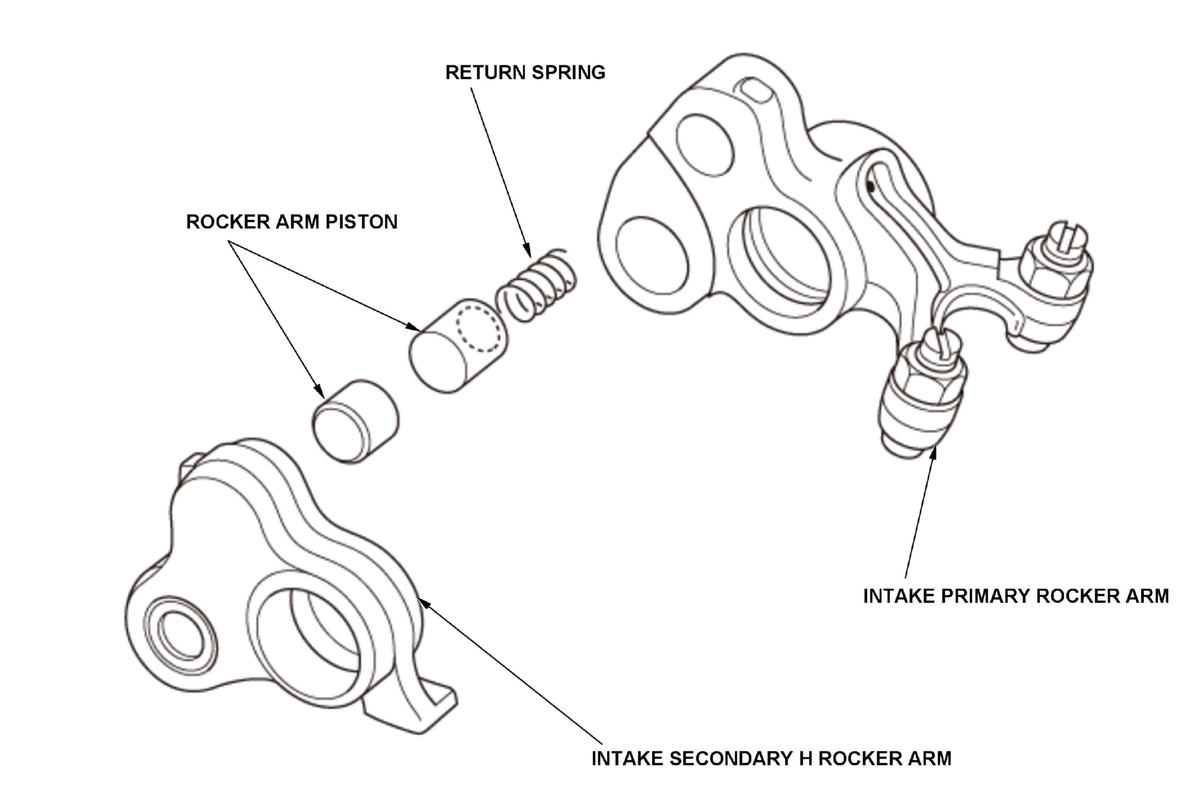 RETURN SPRING

ROCKER ARM PISTON

INTAKE PRIMARY ROCKER ARM

INTAKE SECONDARY H ROCKER ARM