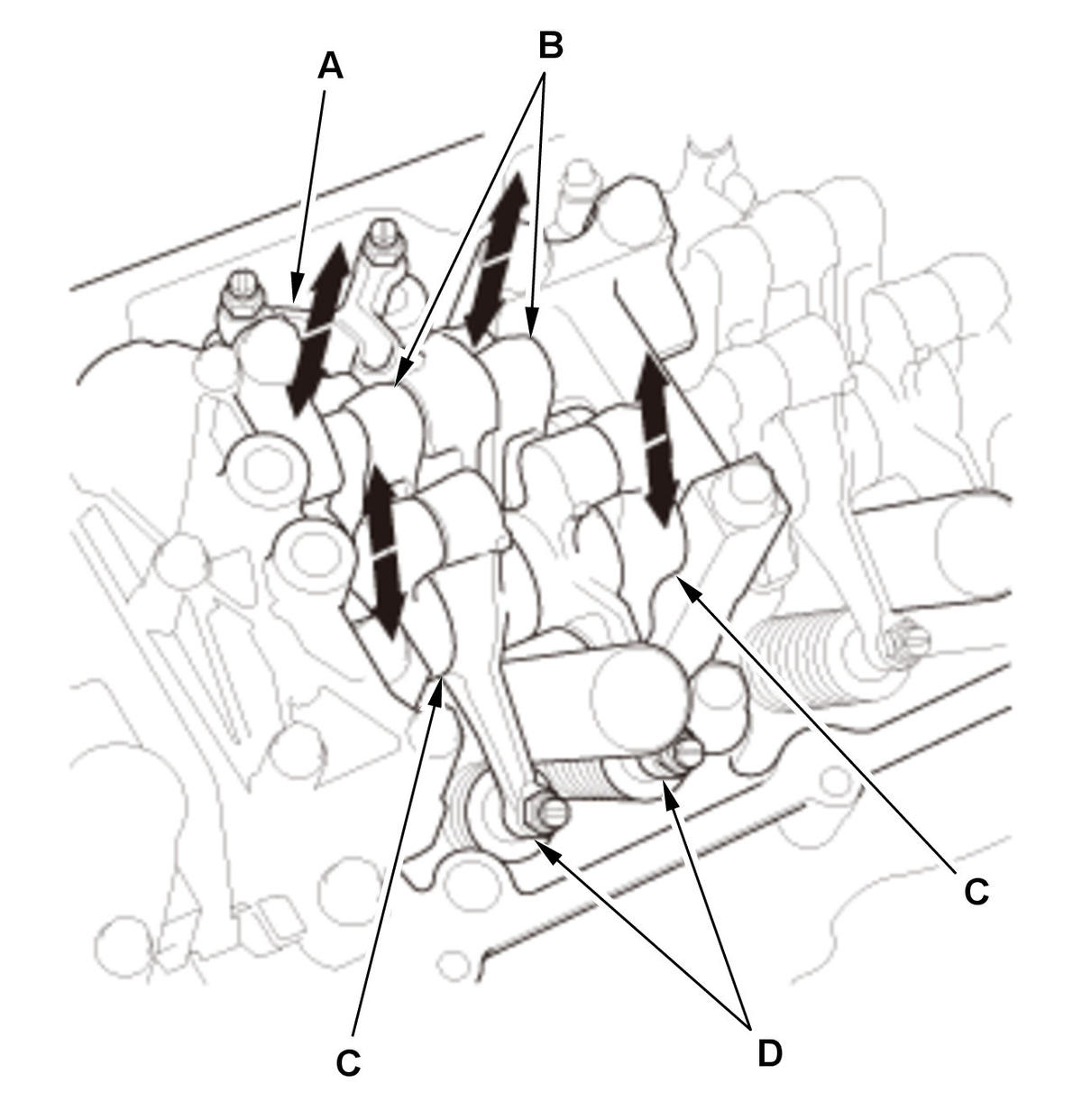 A
B
C
C
D