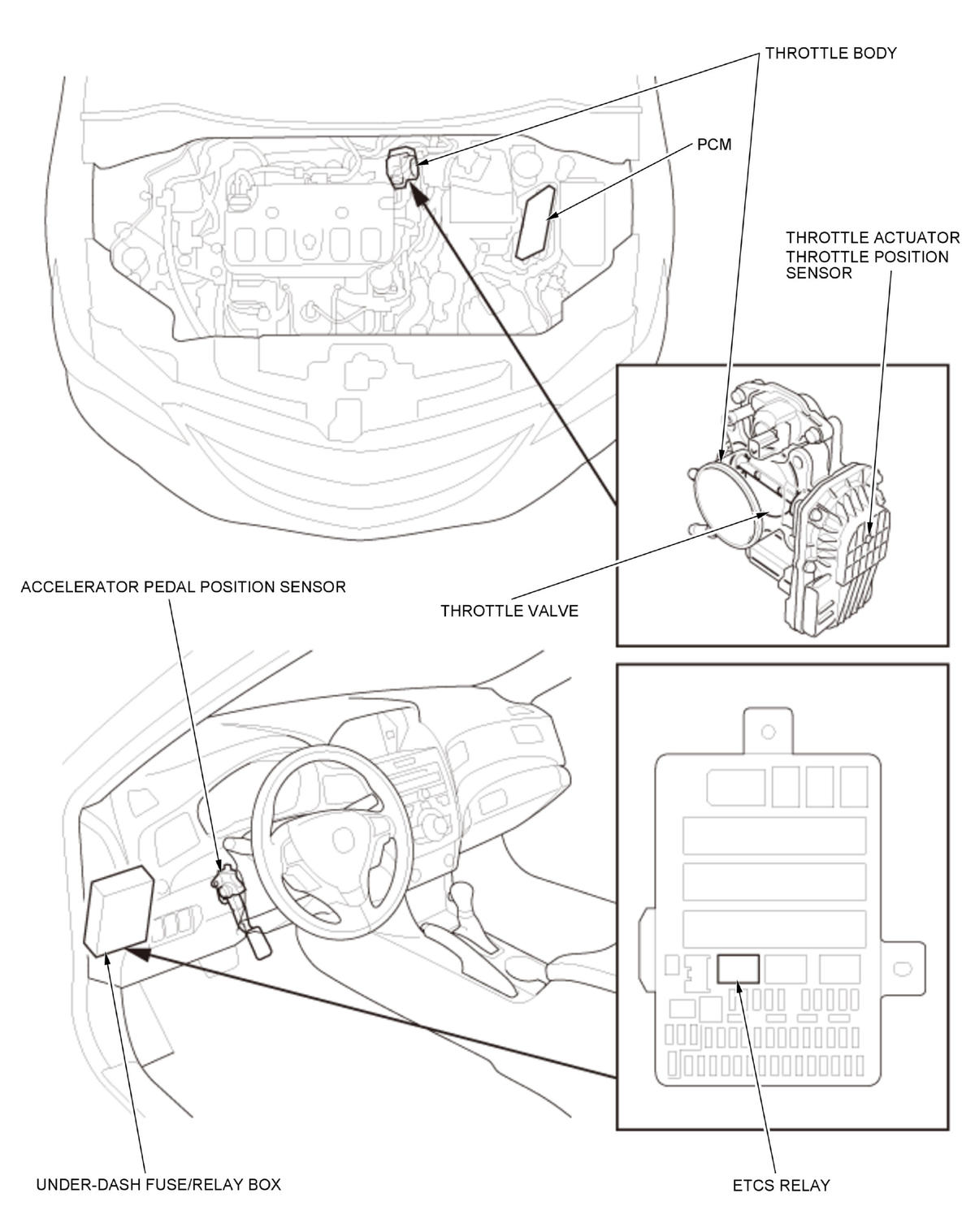 THROTTLE BODY

PCM

THROTTLE ACTUATOR
THROTTLE POSITION SENSOR

ACCELERATOR PEDAL POSITION SENSOR

THROTTLE VALVE

UNDER-DASH FUSE/RELAY BOX

ETCS RELAY