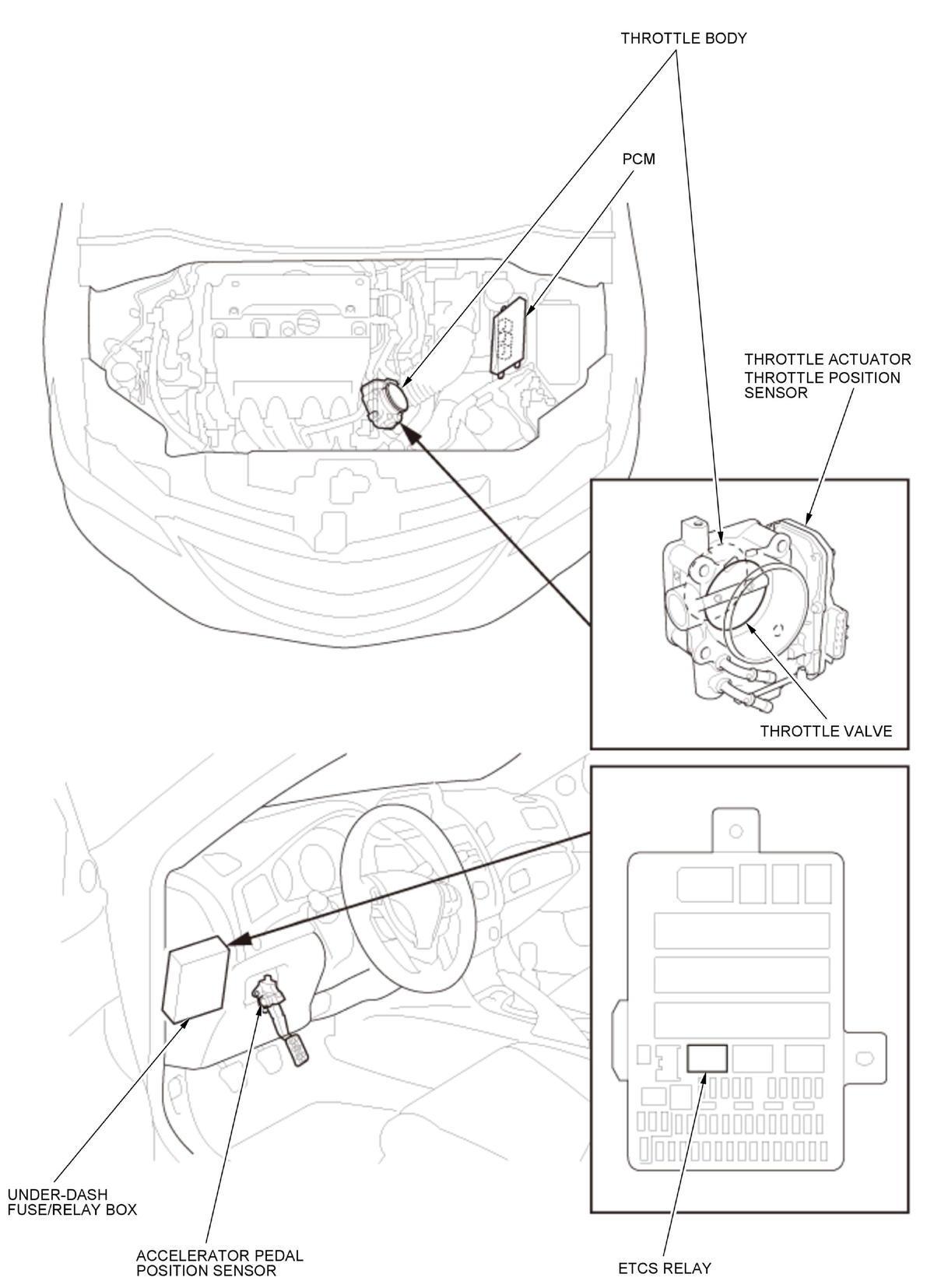 THROTTLE BODY

PCM

THROTTLE ACTUATOR
THROTTLE POSITION SENSOR

THROTTLE VALVE

UNDER-DASH FUSE/RELAY BOX

ACCELERATOR PEDAL POSITION SENSOR

ETCS RELAY