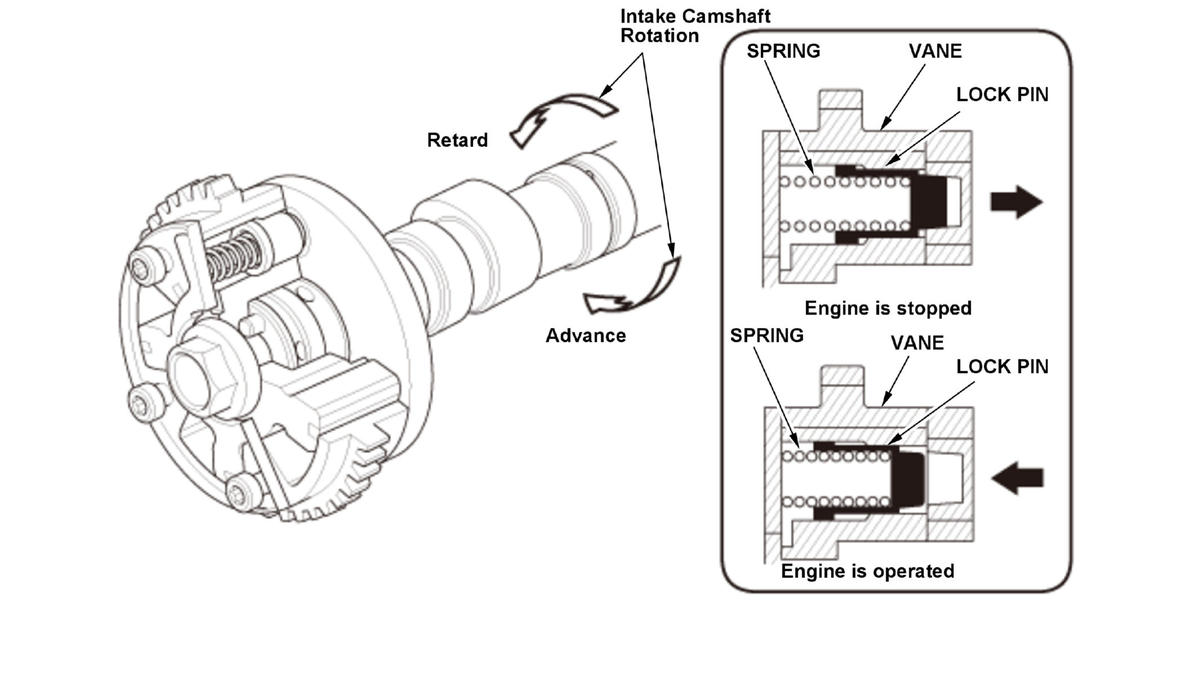 Intake Camshaft Rotation

Retard

Advance

SPRING
VANE
LOCK PIN

Engine is stopped

SPRING
VANE
LOCK PIN

Engine is operated