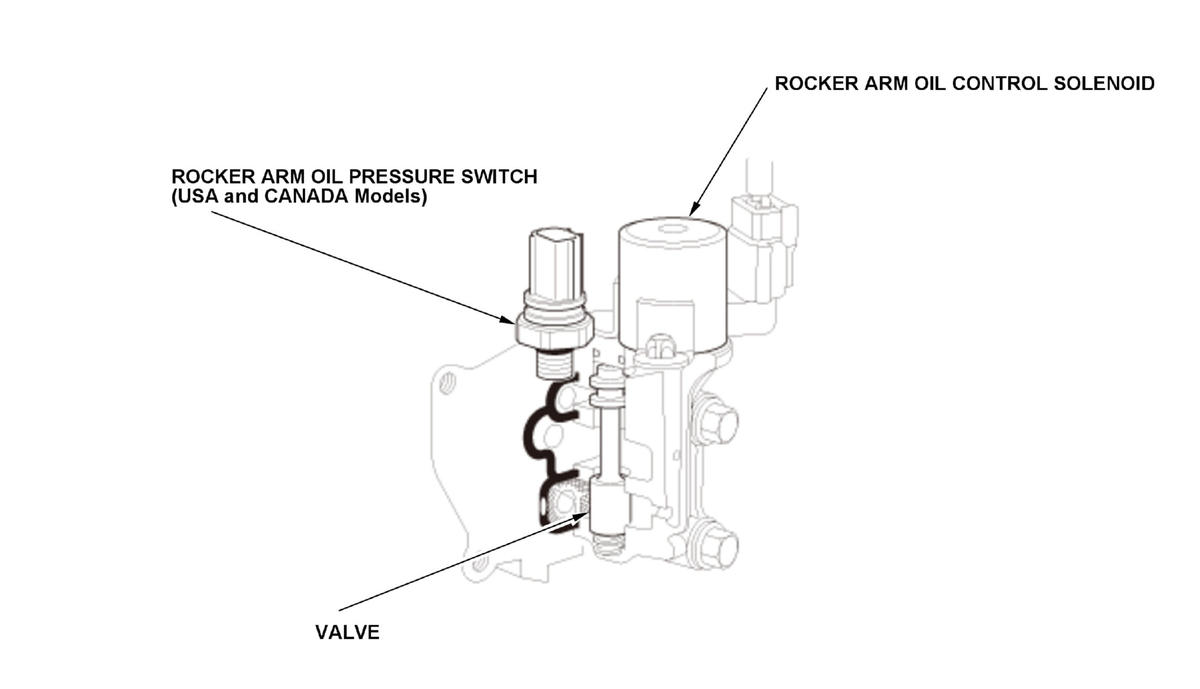 ROCKER ARM OIL CONTROL SOLENOID

ROCKER ARM OIL PRESSURE SWITCH
(USA and CANADA Models)

VALVE