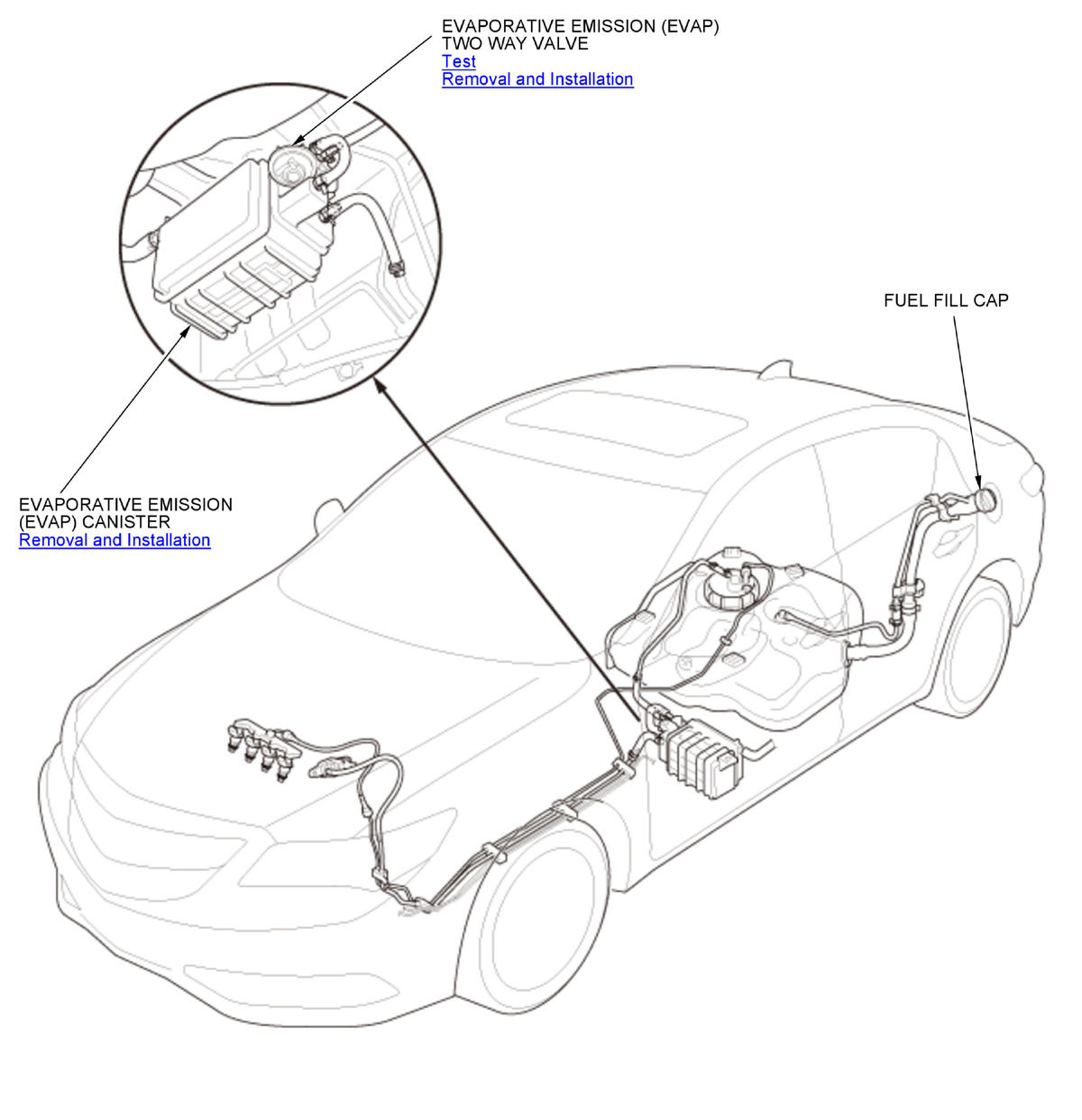 EVAPORATIVE EMISSION (EVAP) TWO WAY VALVE
Test
Removal and Installation

FUEL FILL CAP

EVAPORATIVE EMISSION (EVAP) CANISTER
Removal and Installation