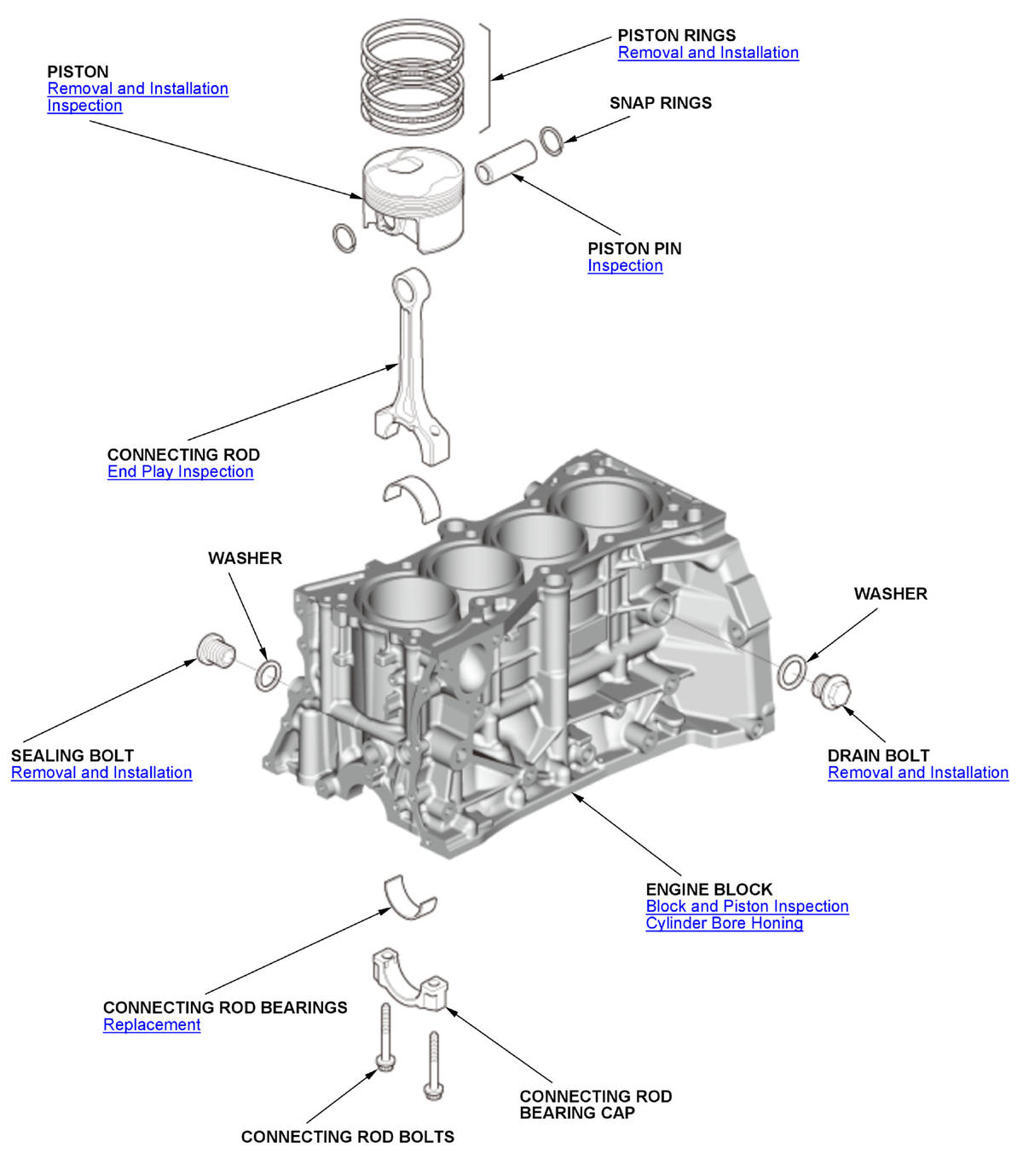 PISTON RINGS
Removal and Installation

PISTON
Removal and Installation
Inspection

SNAP RINGS

PISTON PIN
Inspection

CONNECTING ROD
End Play Inspection

WASHER

WASHER

SEALING BOLT
Removal and Installation

DRAIN BOLT
Removal and Installation

ENGINE BLOCK
Block and Piston Inspection
Cylinder Bore Honing

CONNECTING ROD BEARINGS
Replacement

CONNECTING ROD
BEARING CAP

CONNECTING ROD BOLTS