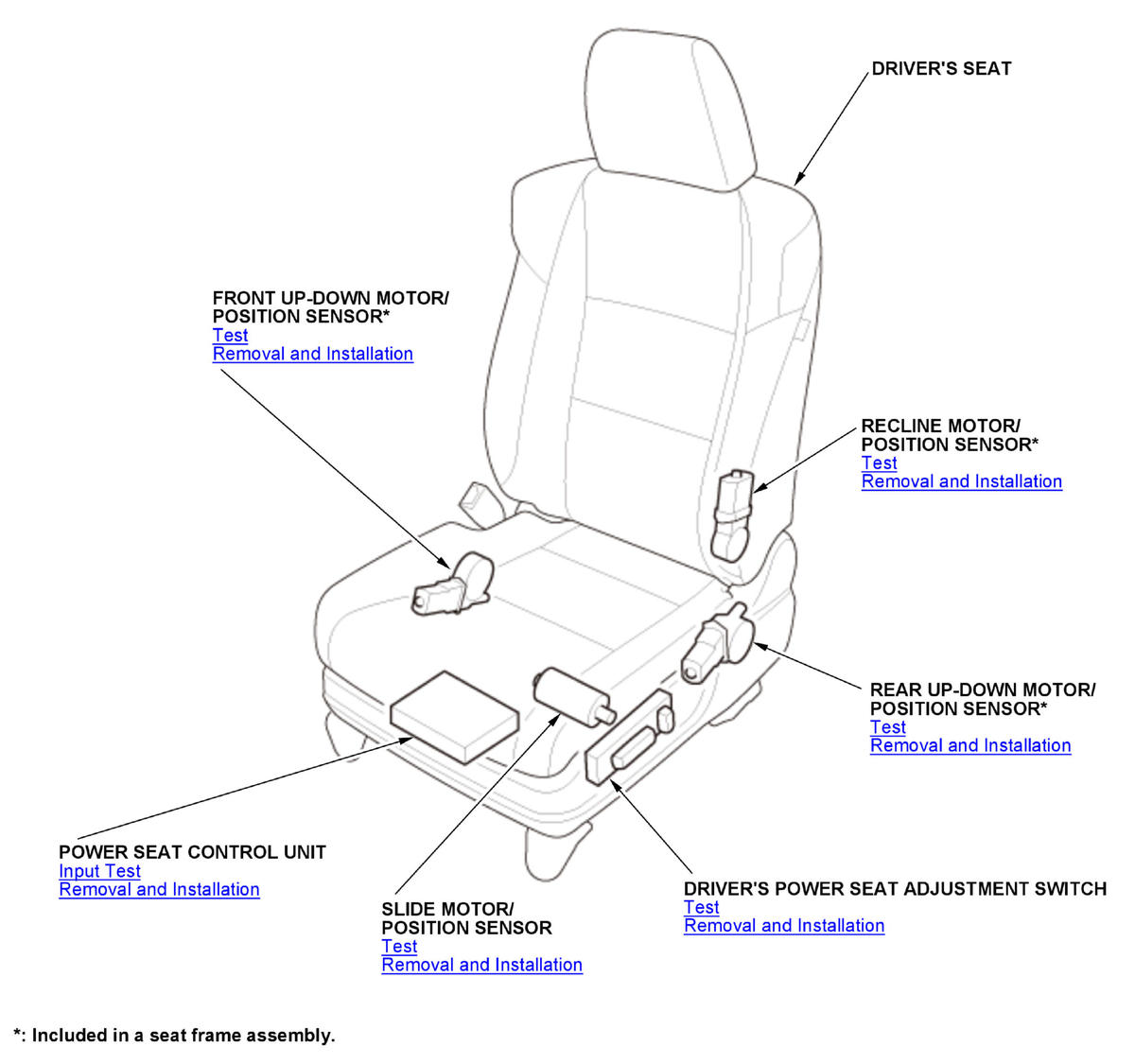 DRIVER'S SEAT

FRONT UP-DOWN MOTOR/
POSITION SENSOR*
Test
Removal and Installation

RECLINE MOTOR/
POSITION SENSOR*
Test
Removal and Installation

REAR UP-DOWN MOTOR/
POSITION SENSOR*
Test
Removal and Installation

POWER SEAT CONTROL UNIT
Input Test
Removal and Installation

SLIDE MOTOR/
POSITION SENSOR
Test
Removal and Installation

DRIVER'S POWER SEAT ADJUSTMENT SWITCH
Test
Removal and Installation

*: Included in a seat frame assembly.