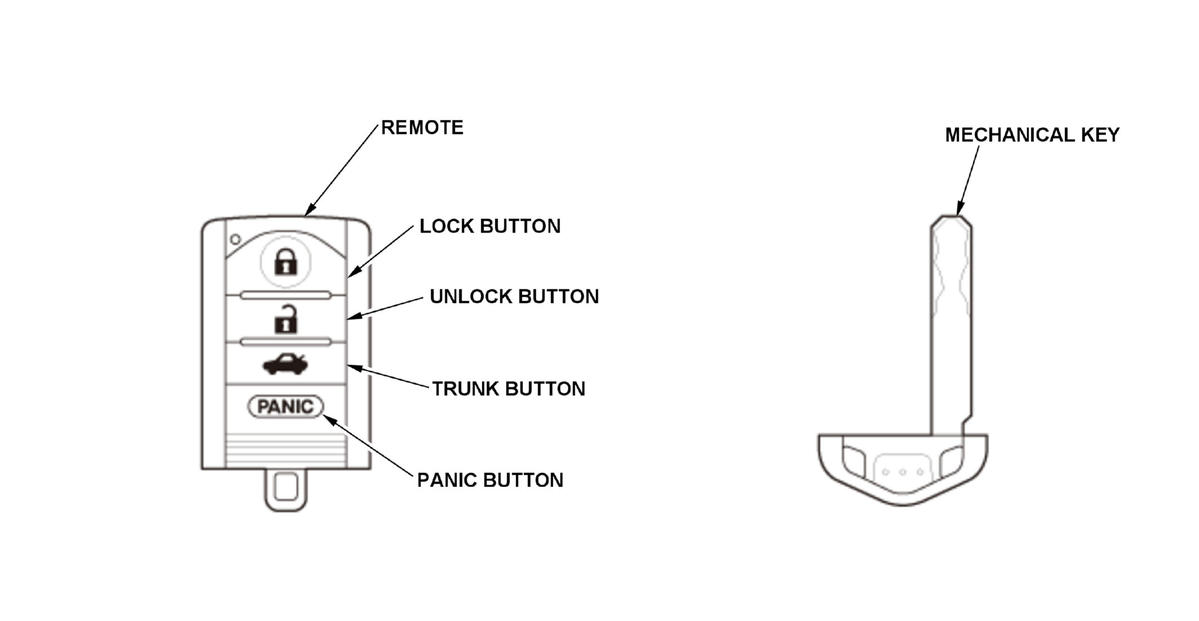 REMOTE

LOCK BUTTON

UNLOCK BUTTON

TRUNK BUTTON

PANIC

PANIC BUTTON

MECHANICAL KEY